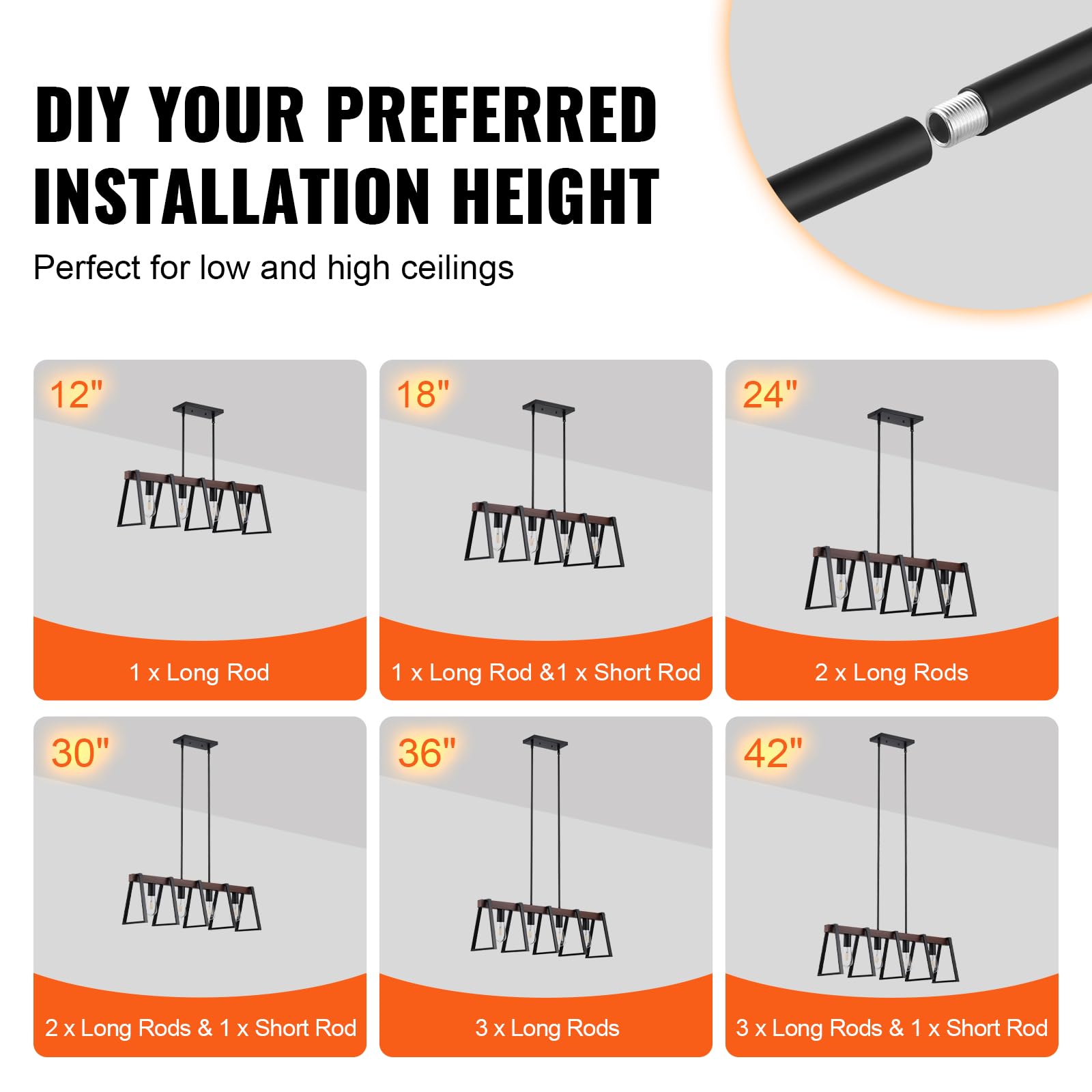 DIY YOUR PREFERRED INSTALLATION HEIGHT

Perfect for low and high ceilings

12"

1 x Long Rod

18"

1 x Long Rod &1 x Short Rod

24"

2 x Long Rods

30"

2 x Long Rods & 1 x Short Rod

36"

3 x Long Rods

42"

3 x Long Rods & 1 x Short Rod