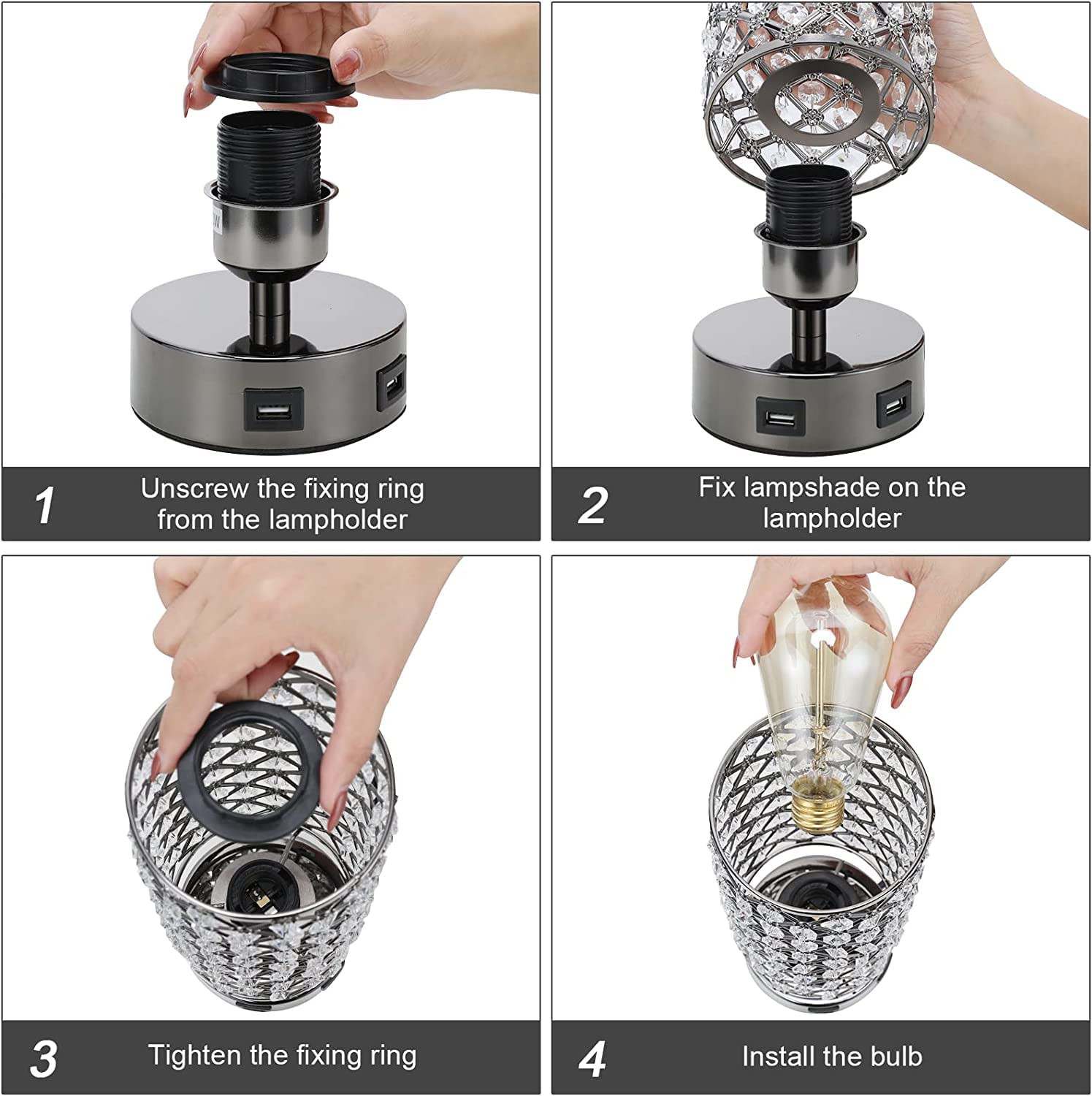 1 Unscrew the fixing ring from the lampholder

2 Fix lampshade on the lampholder

3 Tighten the fixing ring

4 Install the bulb