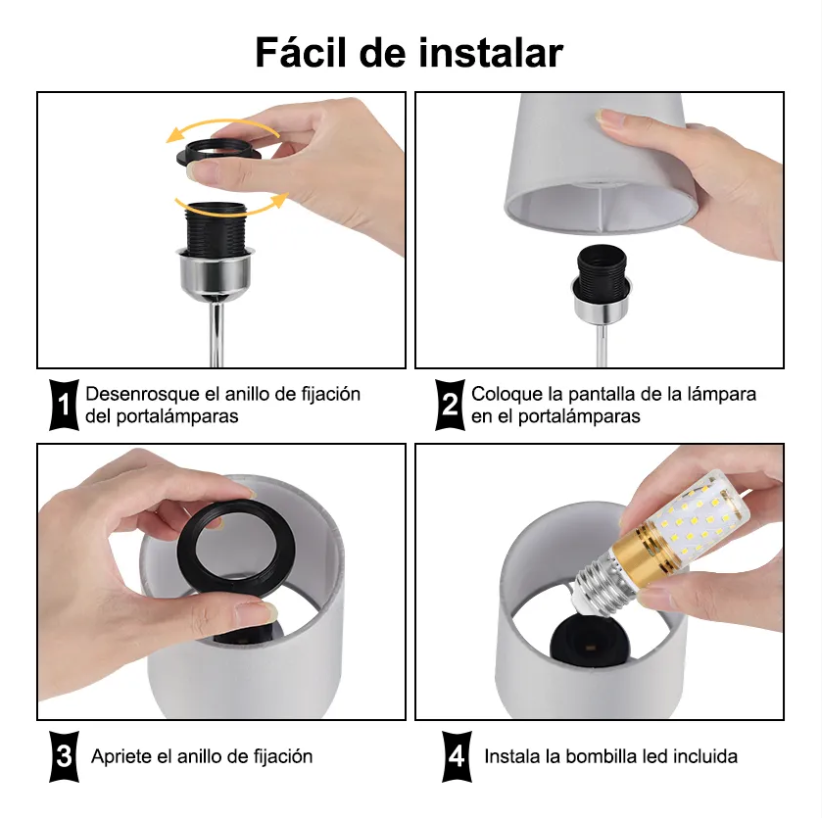 Fácil de instalar

1 Desenrosque el anillo de fijación del portalámparas

2 Coloque la pantalla de la lámpara en el portalámparas

3 Apriete el anillo de fijación

4 Instala la bombilla led incluida