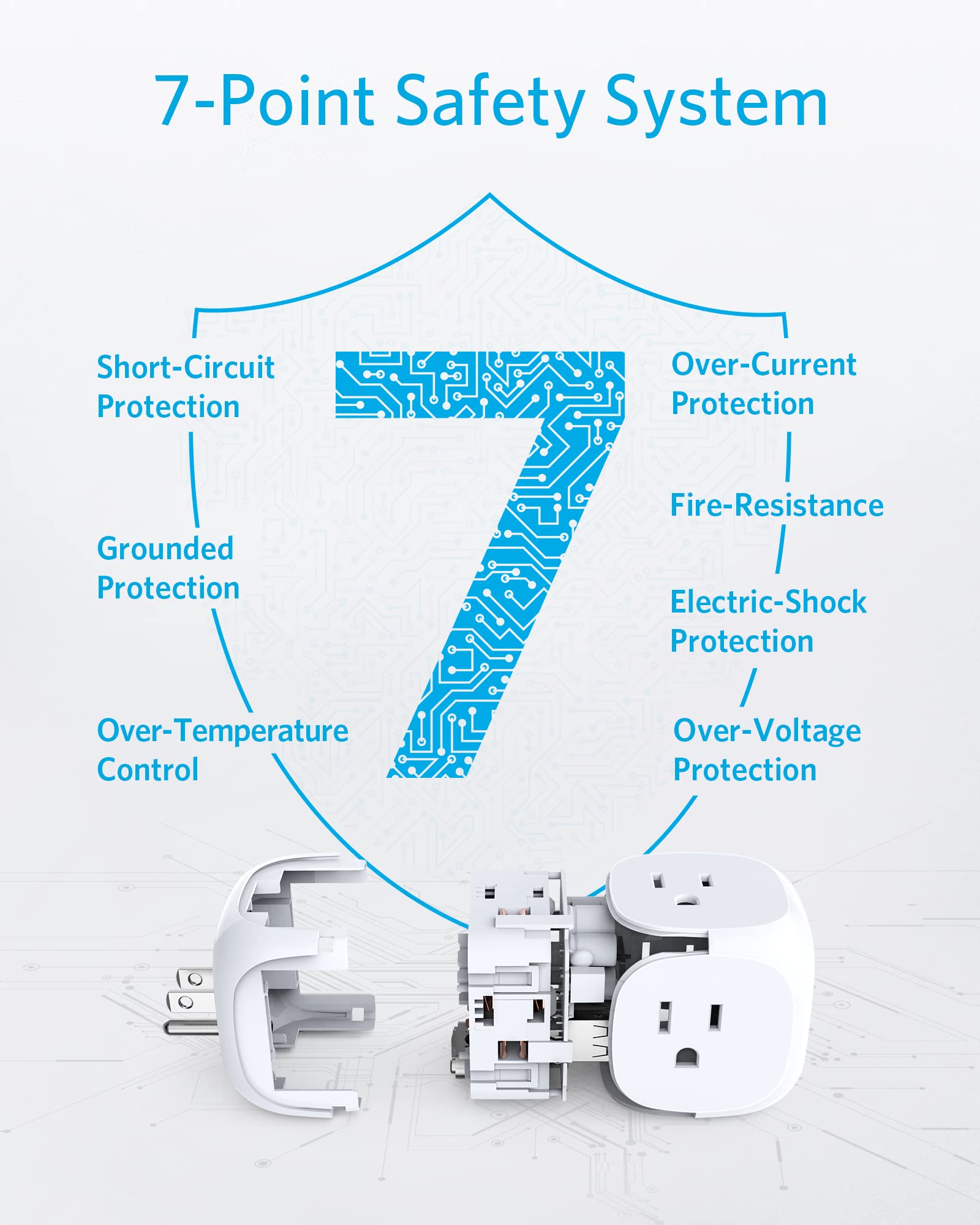 7-Point Safety System

Short-Circuit Protection

Grounded Protection

Over-Temperature Control

7

Over-Current Protection

Fire-Resistance

Electric-Shock Protection

Over-Voltage Protection