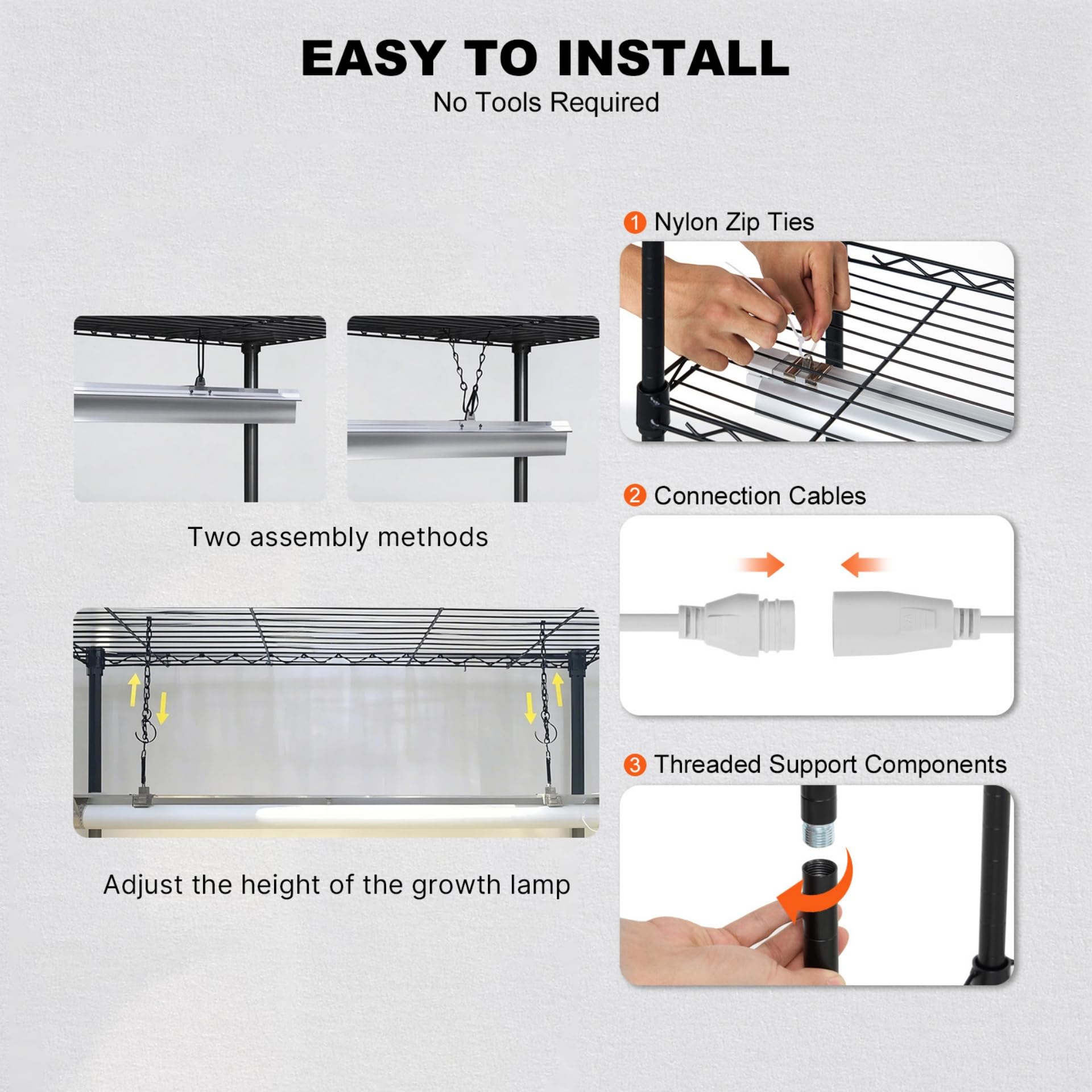 EASY TO INSTALL
No Tools Required

Two assembly methods

Adjust the height of the growth lamp

1 Nylon Zip Ties

2 Connection Cables

3 Threaded Support Components