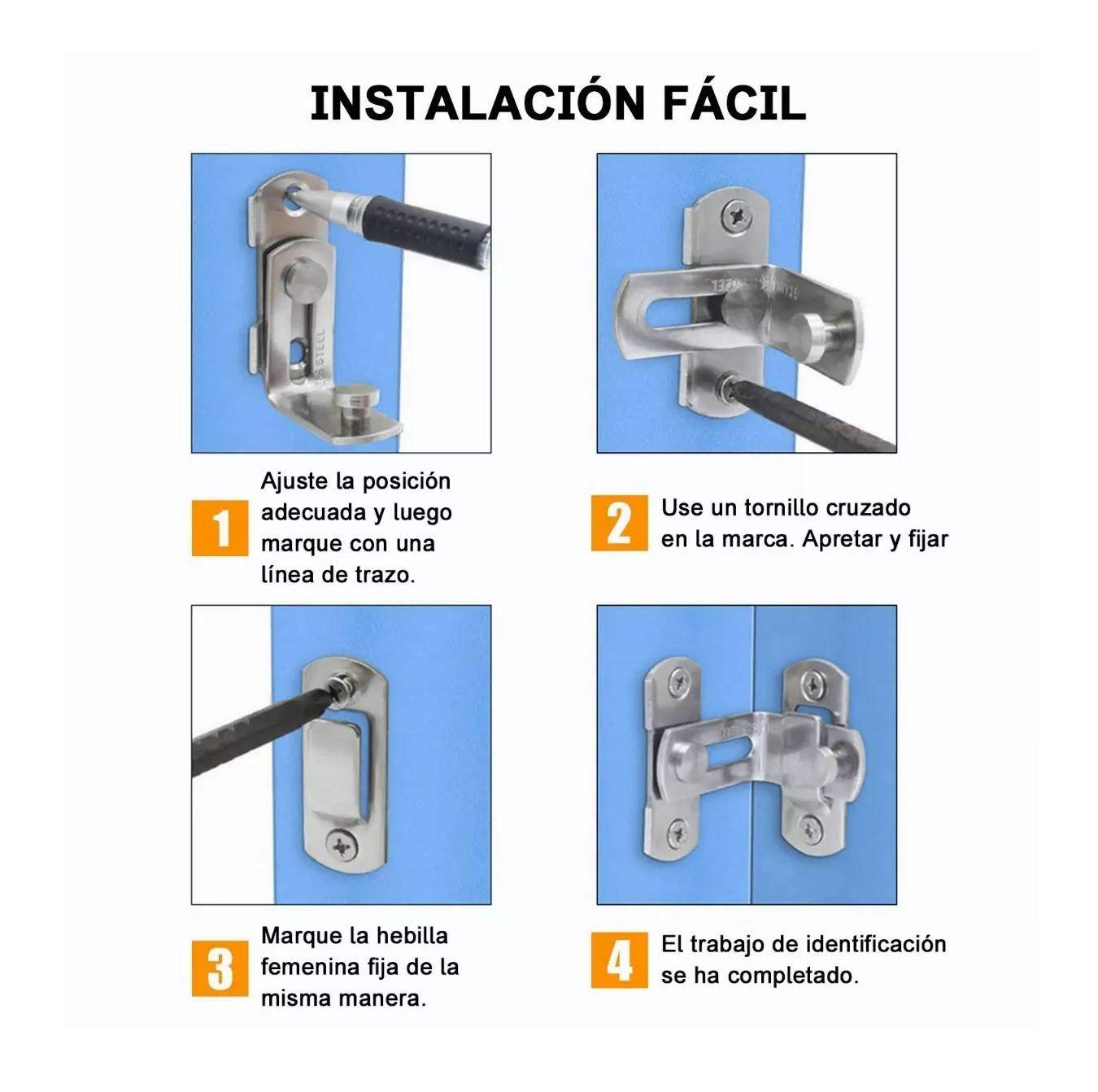 INSTALACIÓN FÁCIL

1 Ajuste la posición adecuada y luego marque con una línea de trazo.

2 Use un tornillo cruzado en la marca. Apretar y fijar

3 Marque la hebilla femenina fija de la misma manera.

4 El trabajo de identificación se ha completado.