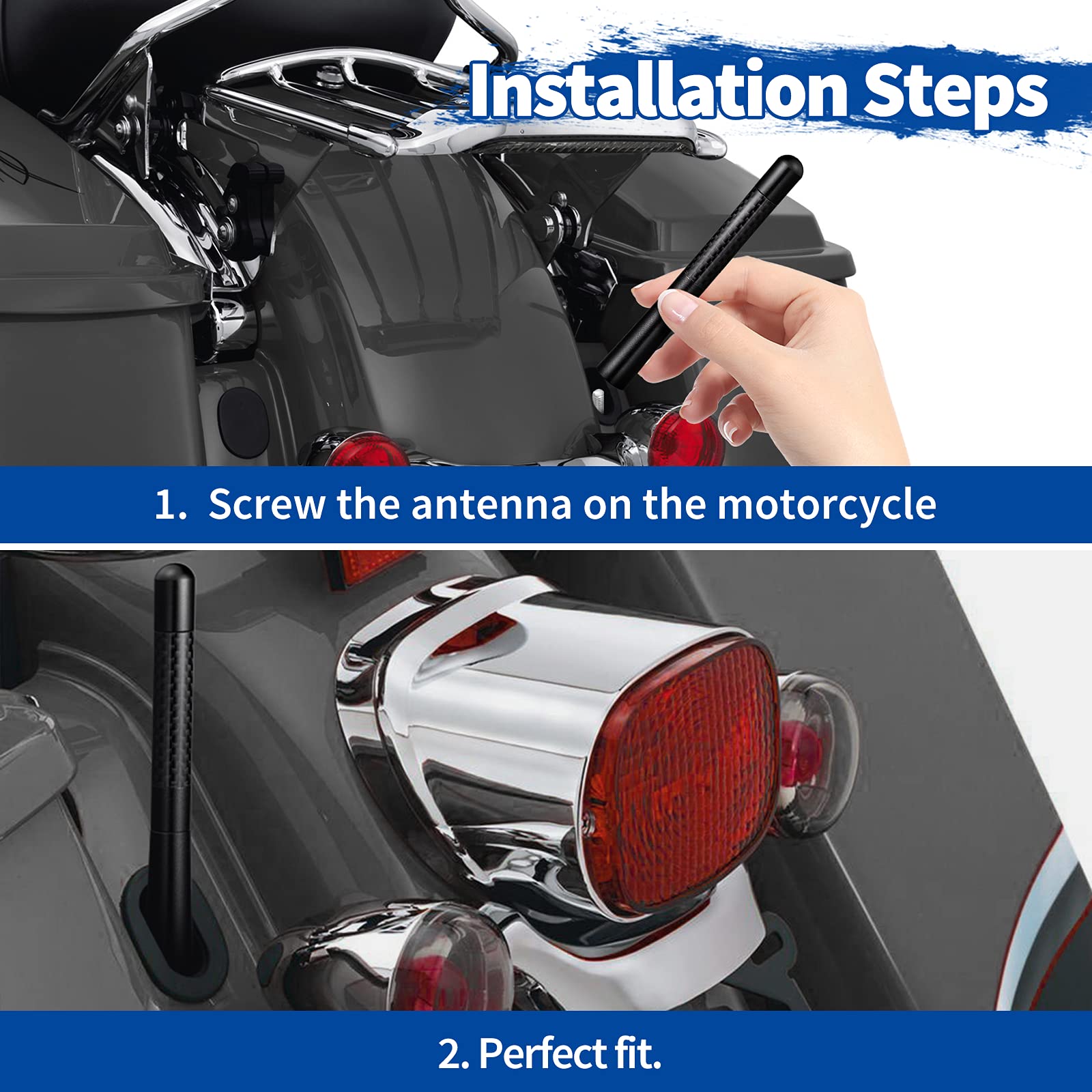 Installation Steps

1. Screw the antenna on the motorcycle

2. Perfect fit.