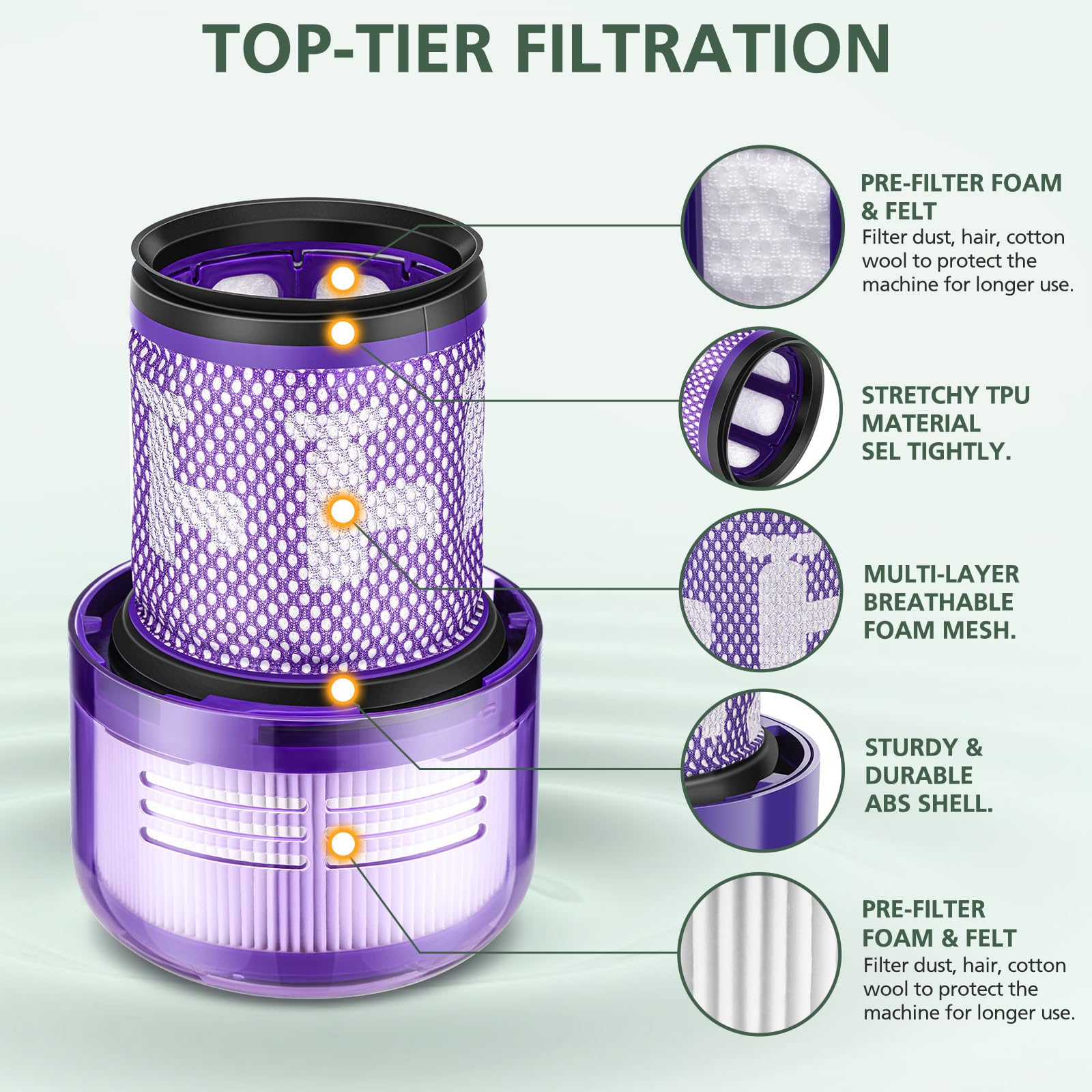 TOP-TIER FILTRATION

PRE-FILTER FOAM & FELT
Filter dust, hair, cotton wool to protect the machine for longer use.

STRETCHY TPU MATERIAL SEL TIGHTLY.

MULTI-LAYER BREATHABLE FOAM MESH.

STURDY & DURABLE ABS SHELL.

PRE-FILTER FOAM & FELT
Filter dust, hair, cotton wool to protect the machine for longer use.