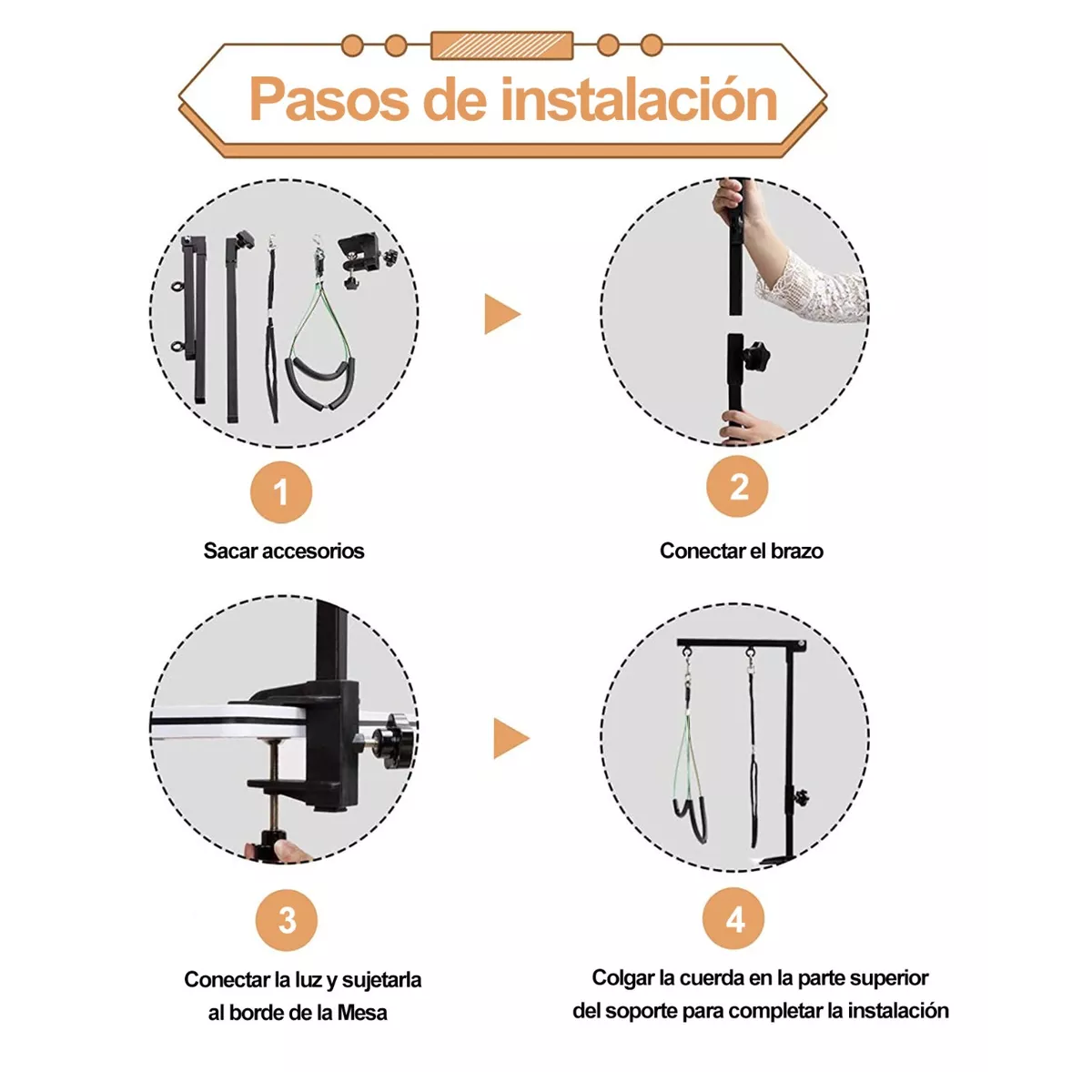 Pasos de instalación

1

Sacar accesorios

2

Conectar el brazo

3

Conectar la luz y sujetarla al borde de la Mesa

4

Colgar la cuerda en la parte superior del soporte para completar la instalación