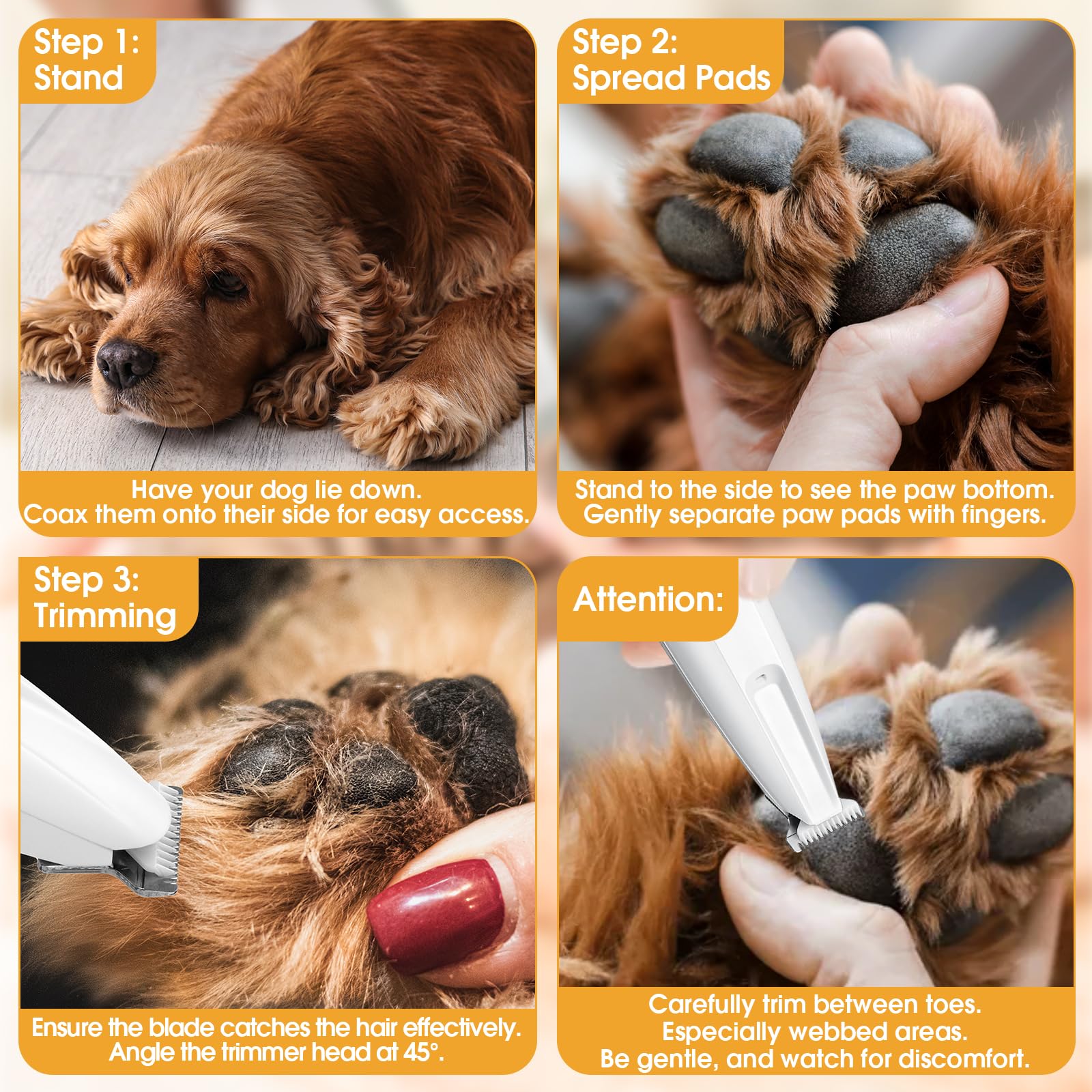 Step 1:
Stand

Have your dog lie down.
Coax them onto their side for easy access.

Step 2:
Spread Pads

Stand to the side to see the paw bottom.
Gently separate paw pads with fingers.

Step 3:
Trimming

Ensure the blade catches the hair effectively.
Angle the trimmer head at 45°.

Attention:

Carefully trim between toes.
Especially webbed areas.
Be gentle, and watch for discomfort.