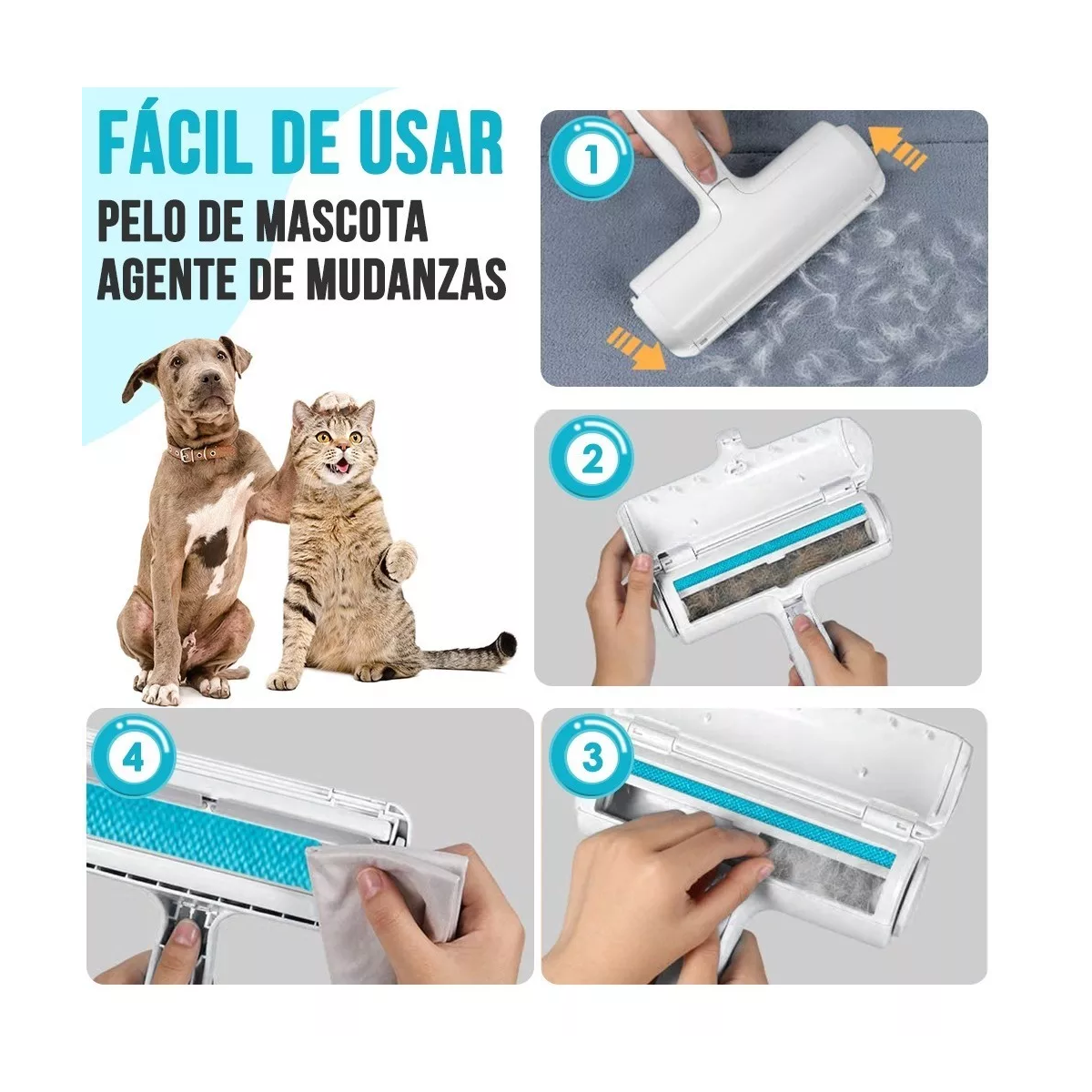 FÁCIL DE USAR
PELO DE MASCOTA
AGENTE DE MUDANZAS

1

2

4

3