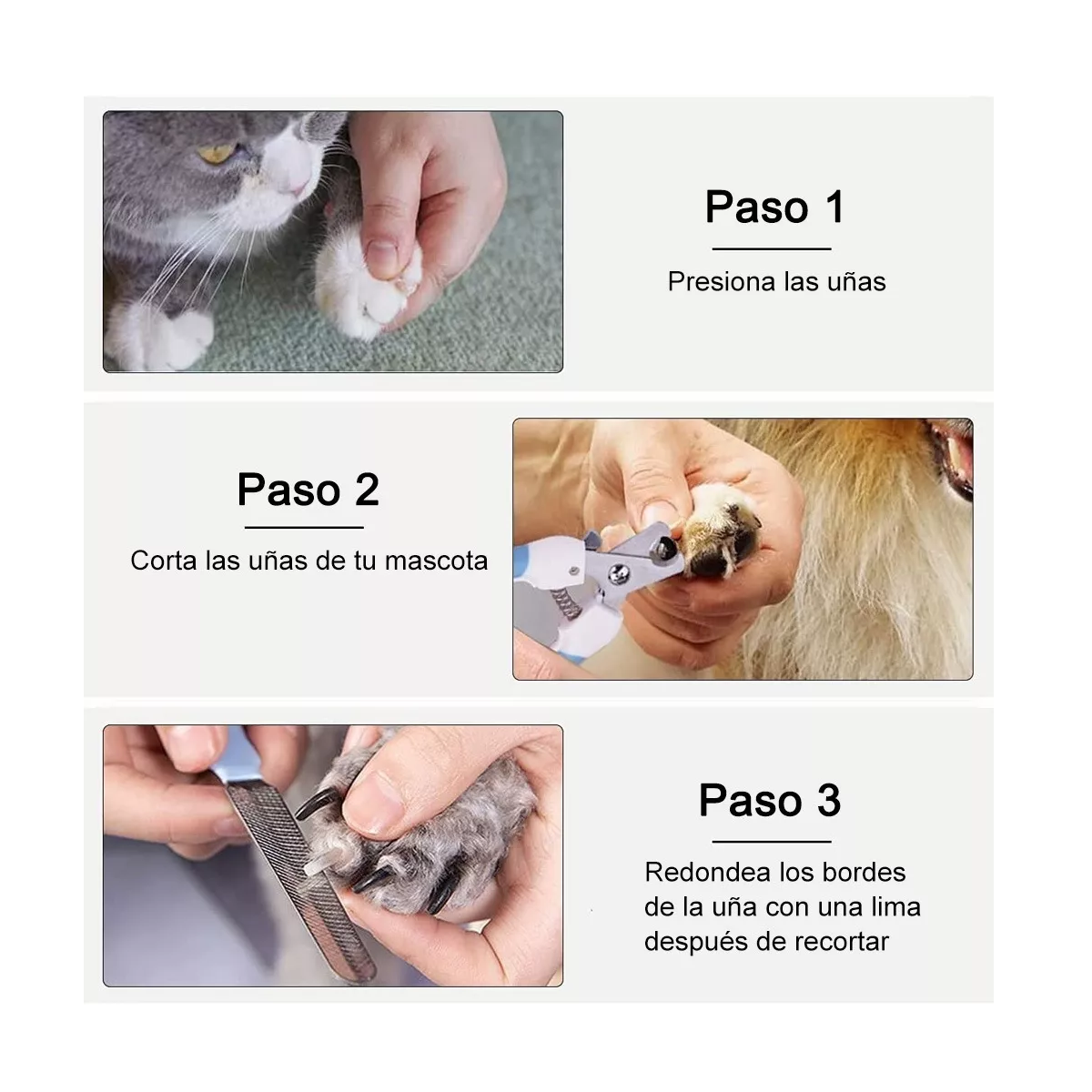 Paso 1

Presiona las uñas

Paso 2

Corta las uñas de tu mascota

Paso 3

Redondea los bordes de la uña con una lima después de recortar