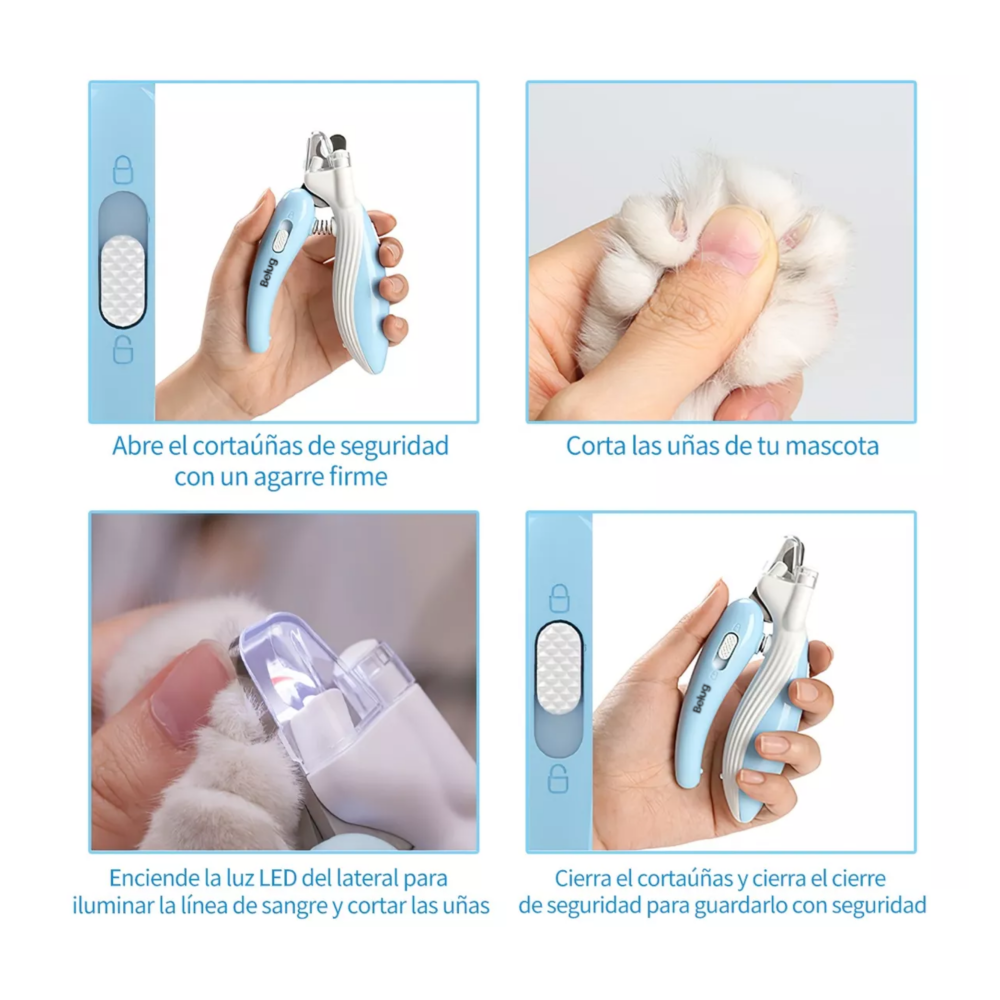 Belug

Abre el cortaúñas de seguridad con un agarre firme

Corta las uñas de tu mascota

Enciende la luz LED del lateral para iluminar la línea de sangre y cortar las uñas

Belug

Cierra el cortaúñas y cierra el cierre de seguridad para guardarlo con seguridad