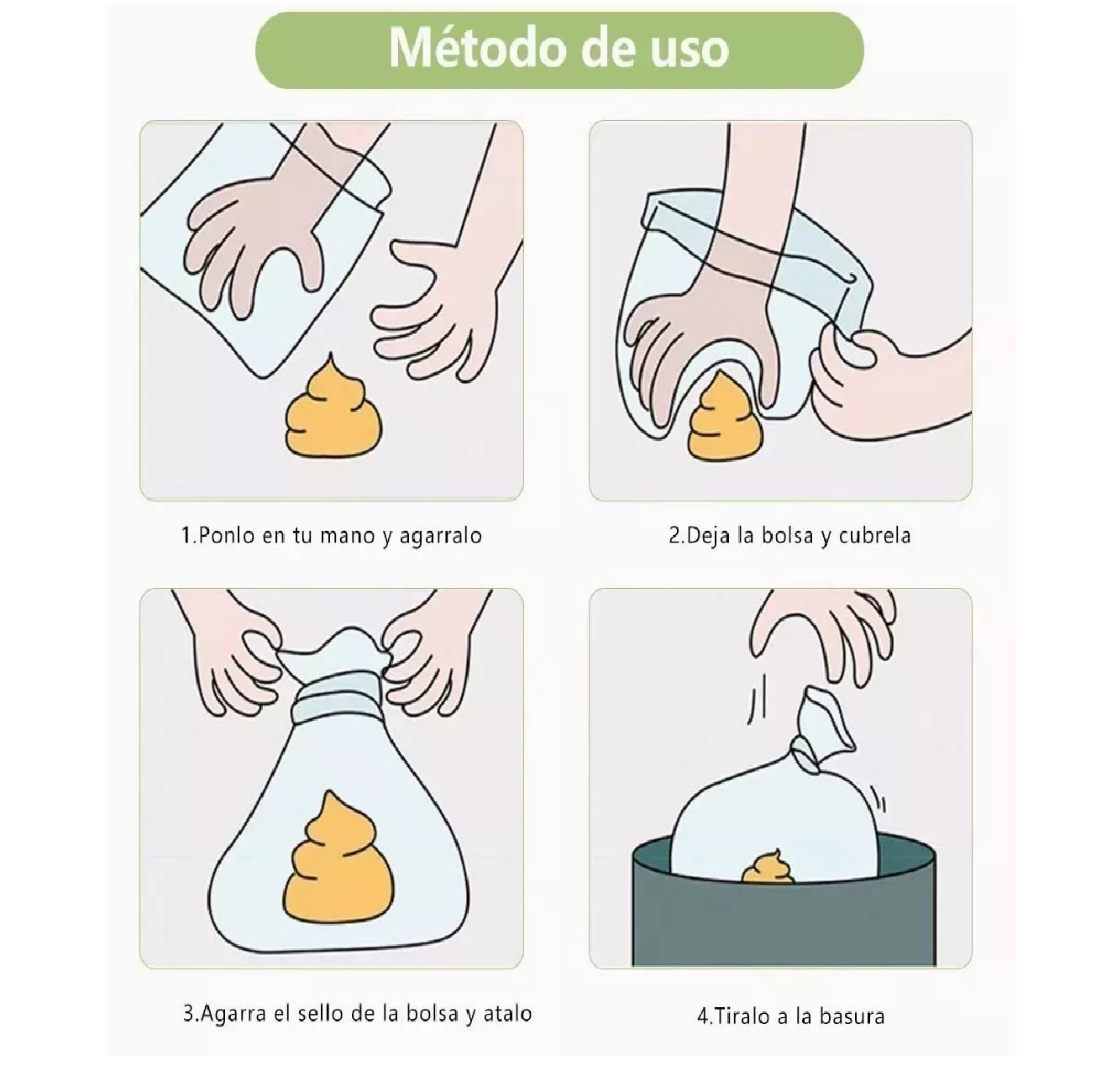 Método de uso

1.Ponlo en tu mano y agarralo

2.Deja la bolsa y cubrela

3.Agarra el sello de la bolsa y atalo

4.Tiralo a la basura