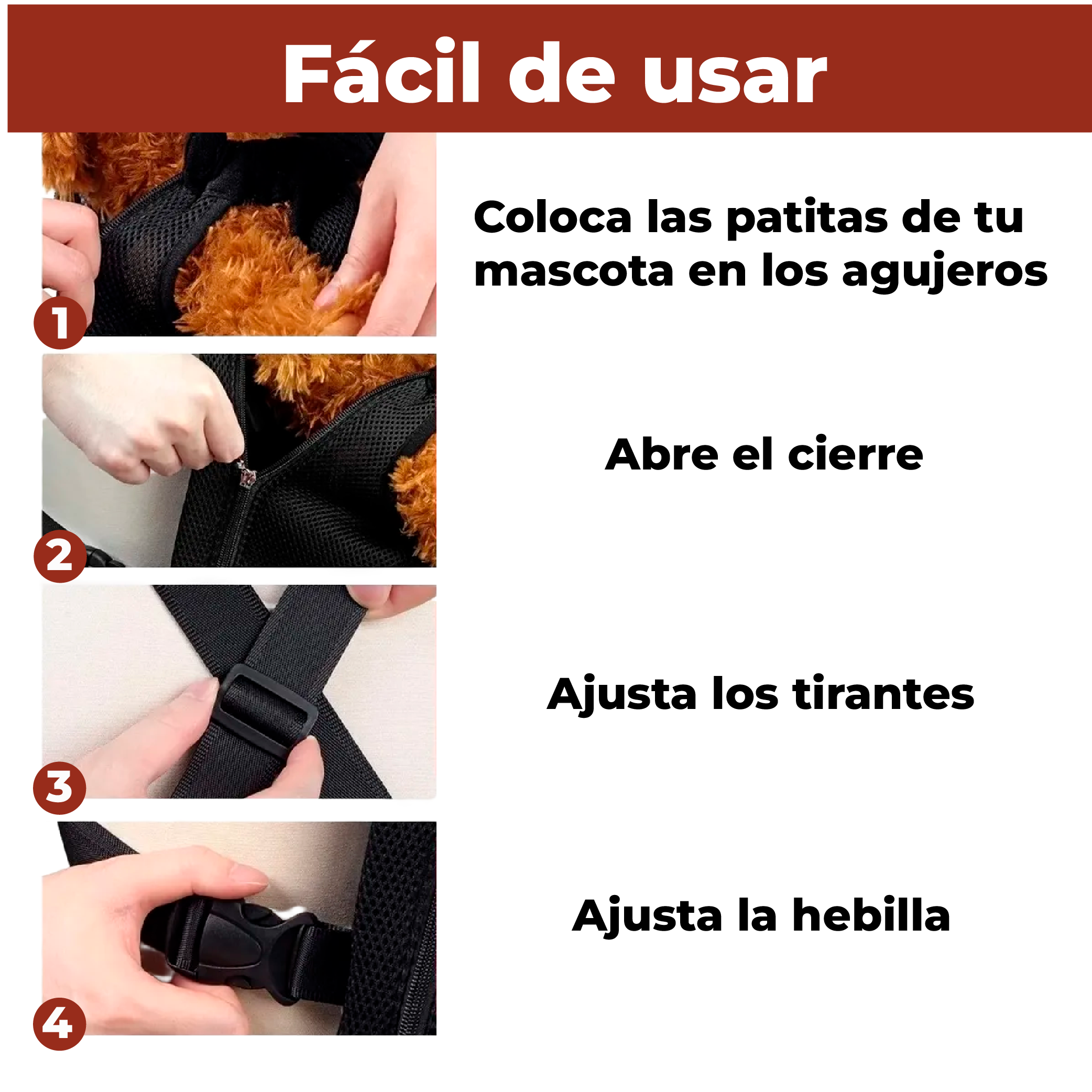 Fácil de usar

1

Coloca las patitas de tu mascota en los agujeros

2

Abre el cierre

3

Ajusta los tirantes

4

Ajusta la hebilla