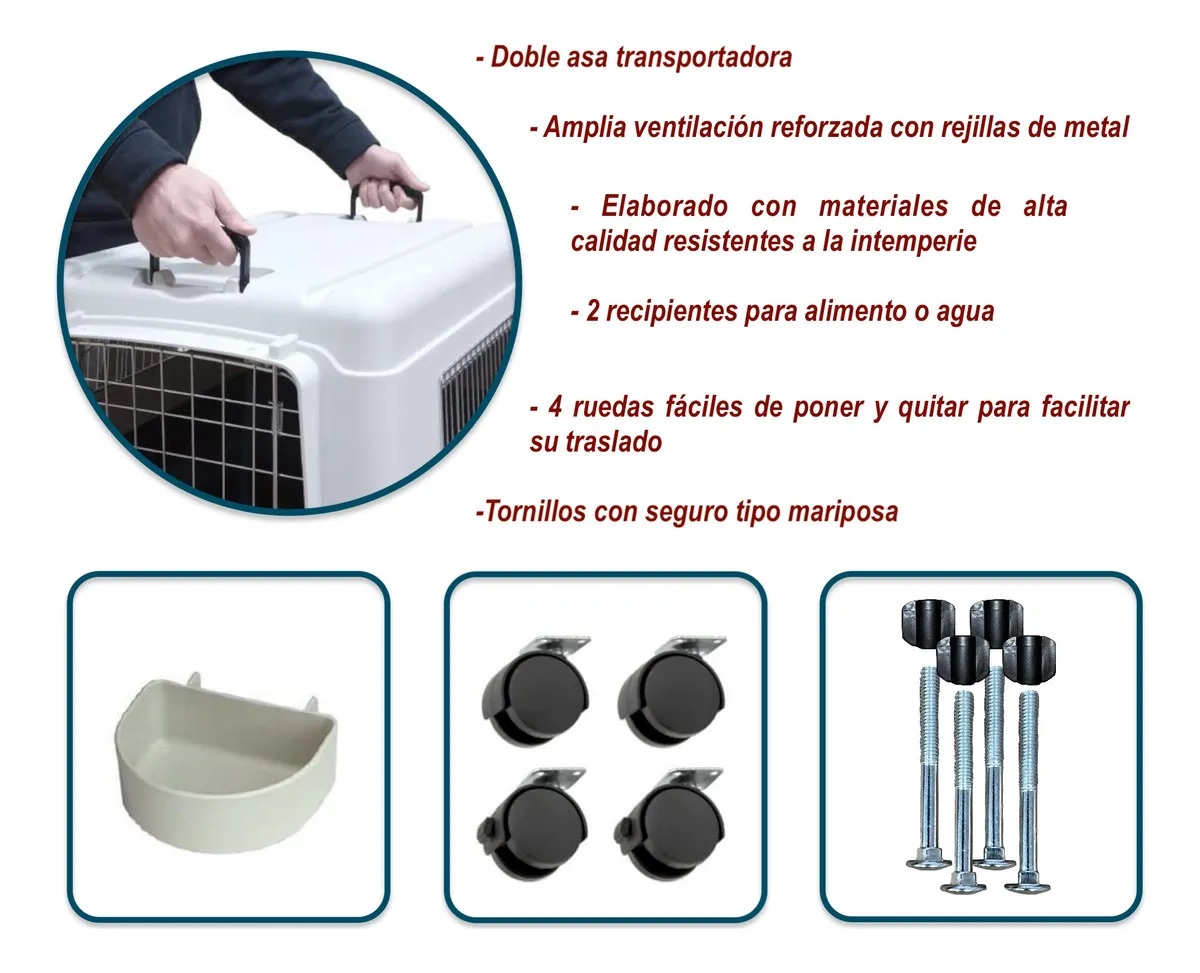 - Doble asa transportadora

- Amplia ventilación reforzada con rejillas de metal

- Elaborado con materiales de alta calidad resistentes a la intemperie

- 2 recipientes para alimento o agua

- 4 ruedas fáciles de poner y quitar para facilitar su traslado

-Tornillos con seguro tipo mariposa