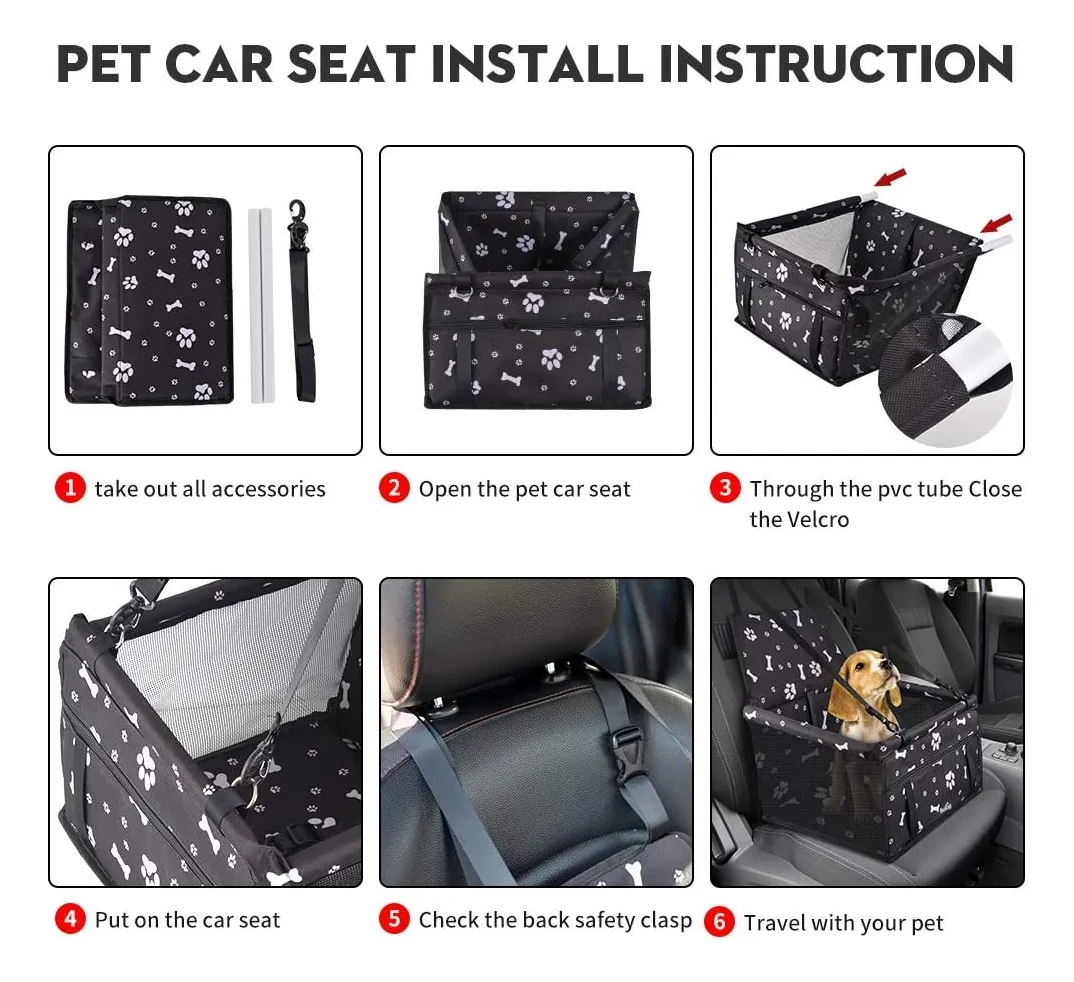 PET CAR SEAT INSTALL INSTRUCTION

1 take out all accessories

2 Open the pet car seat

3 Through the pvc tube Close the Velcro

4 Put on the car seat

5 Check the back safety clasp

6 Travel with your pet