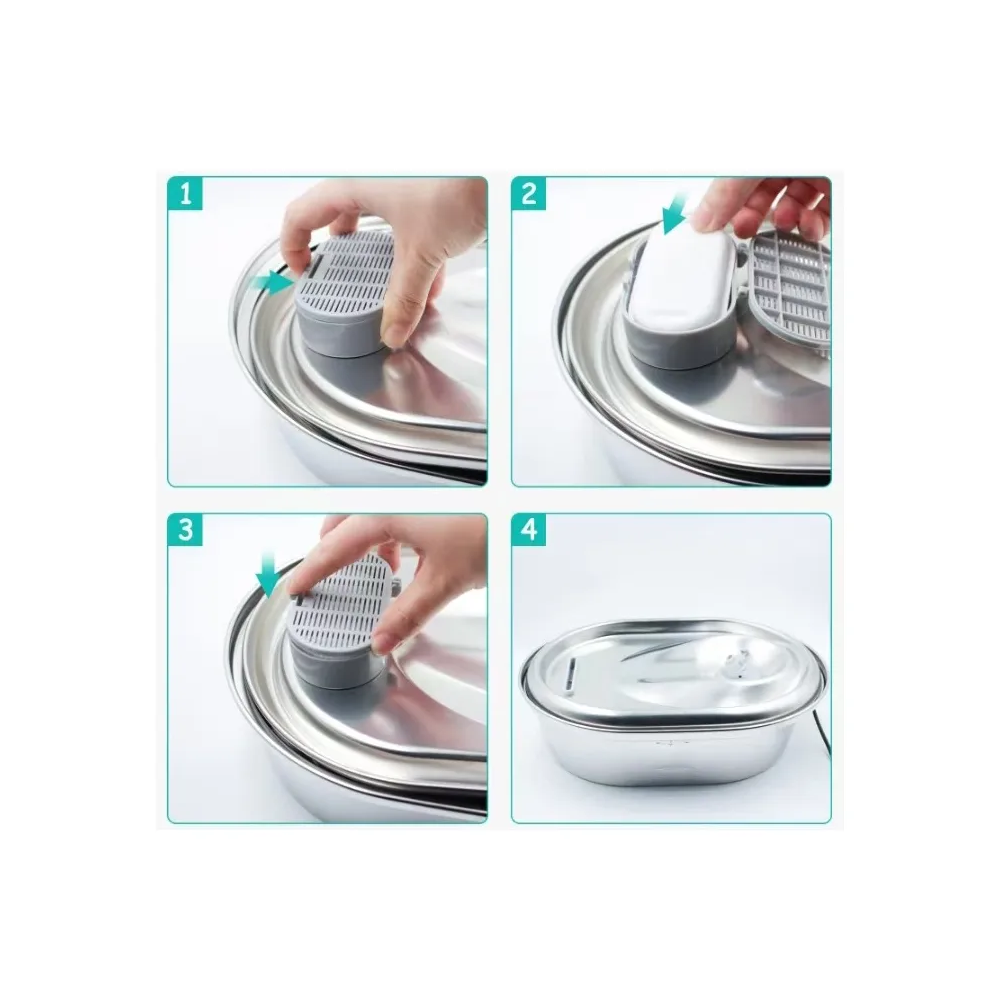 1

2

3

4