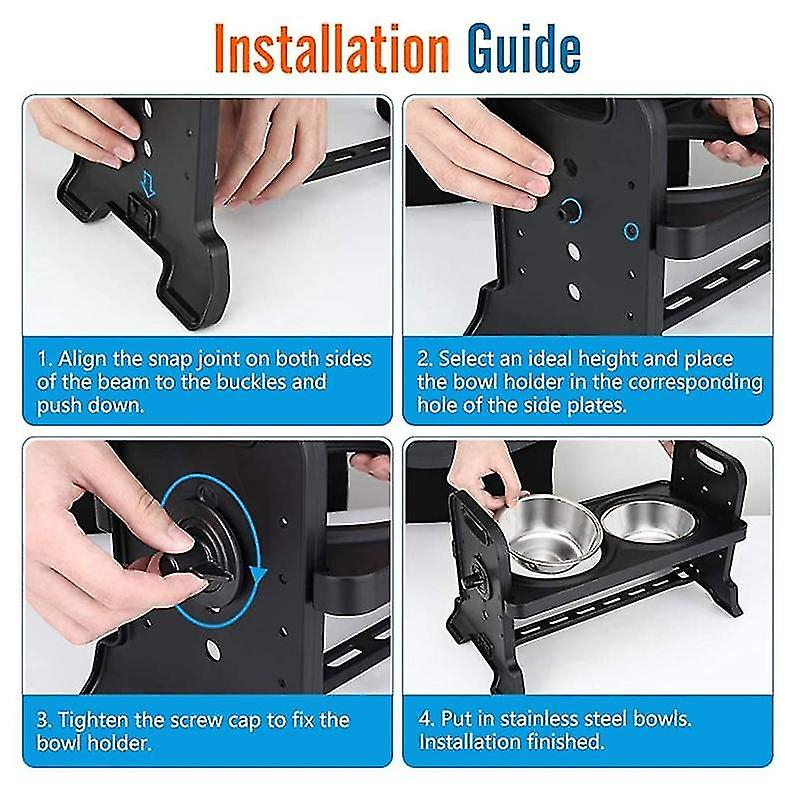 Installation Guide

1. Align the snap joint on both sides of the beam to the buckles and push down.

2. Select an ideal height and place the bowl holder in the corresponding hole of the side plates.

3. Tighten the screw cap to fix the bowl holder.

4. Put in stainless steel bowls. Installation finished.