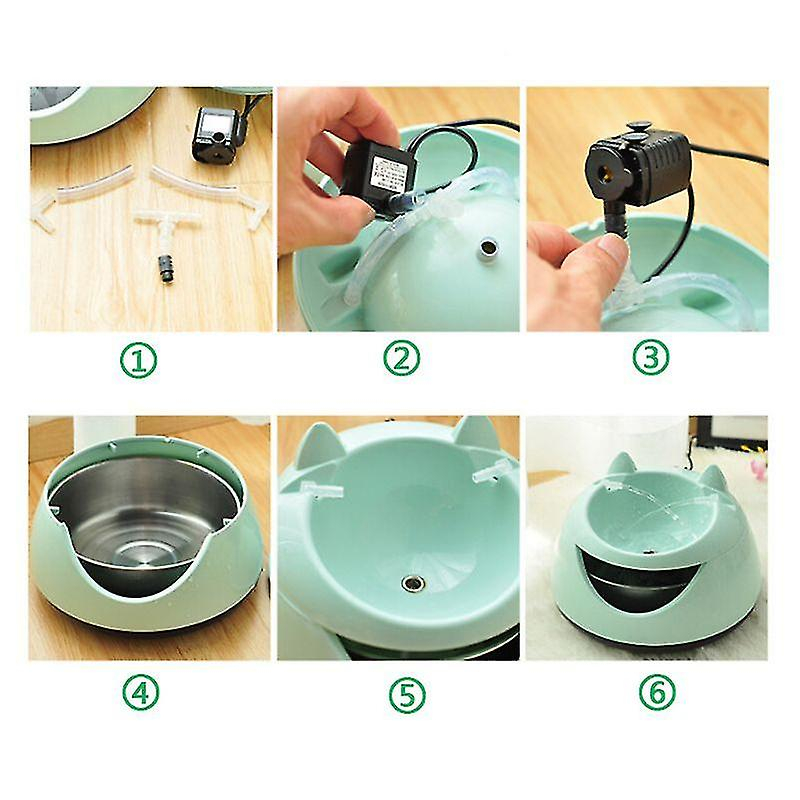 ①
②
③
④
⑤
⑥