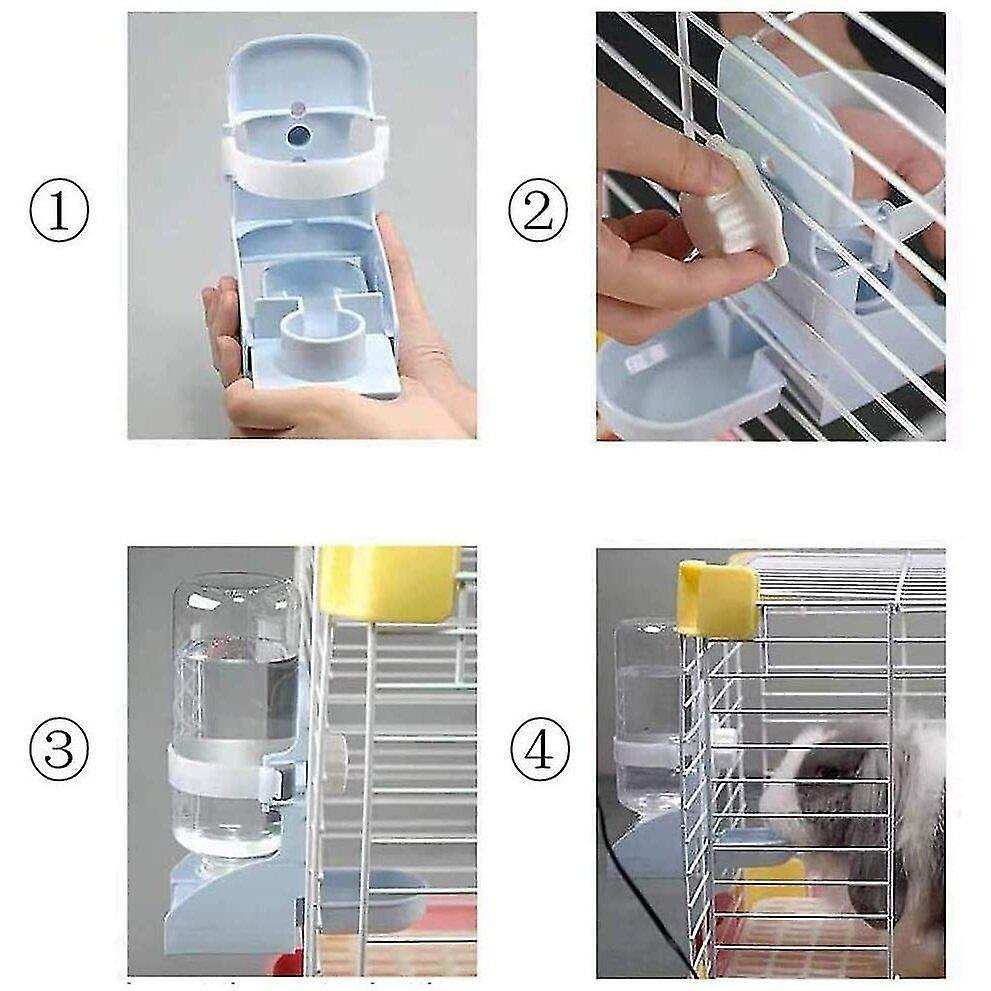 ①

②

③

④