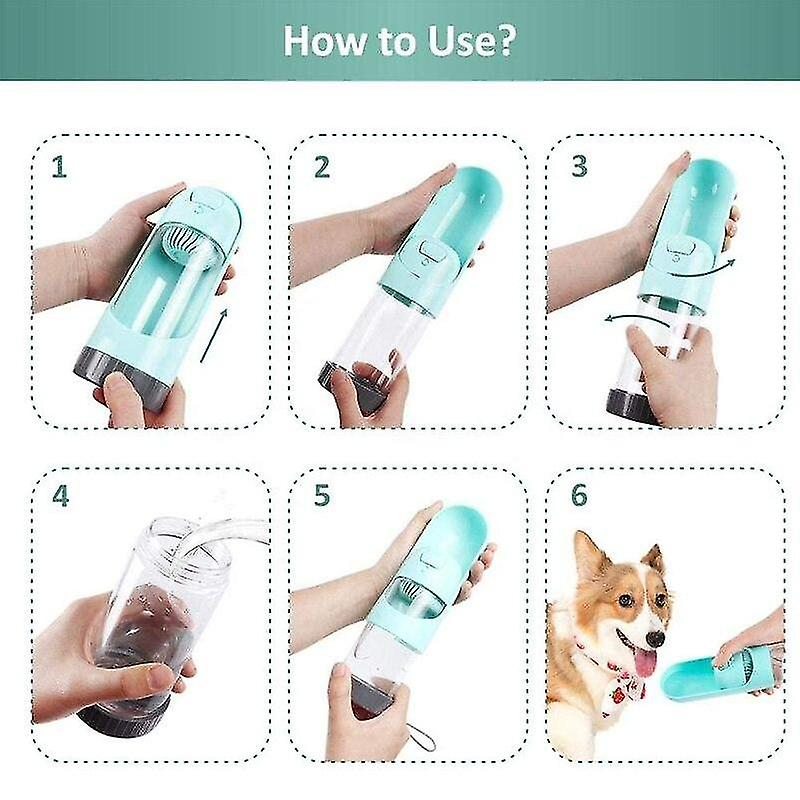 How to Use?

1

2

3

4

5

6