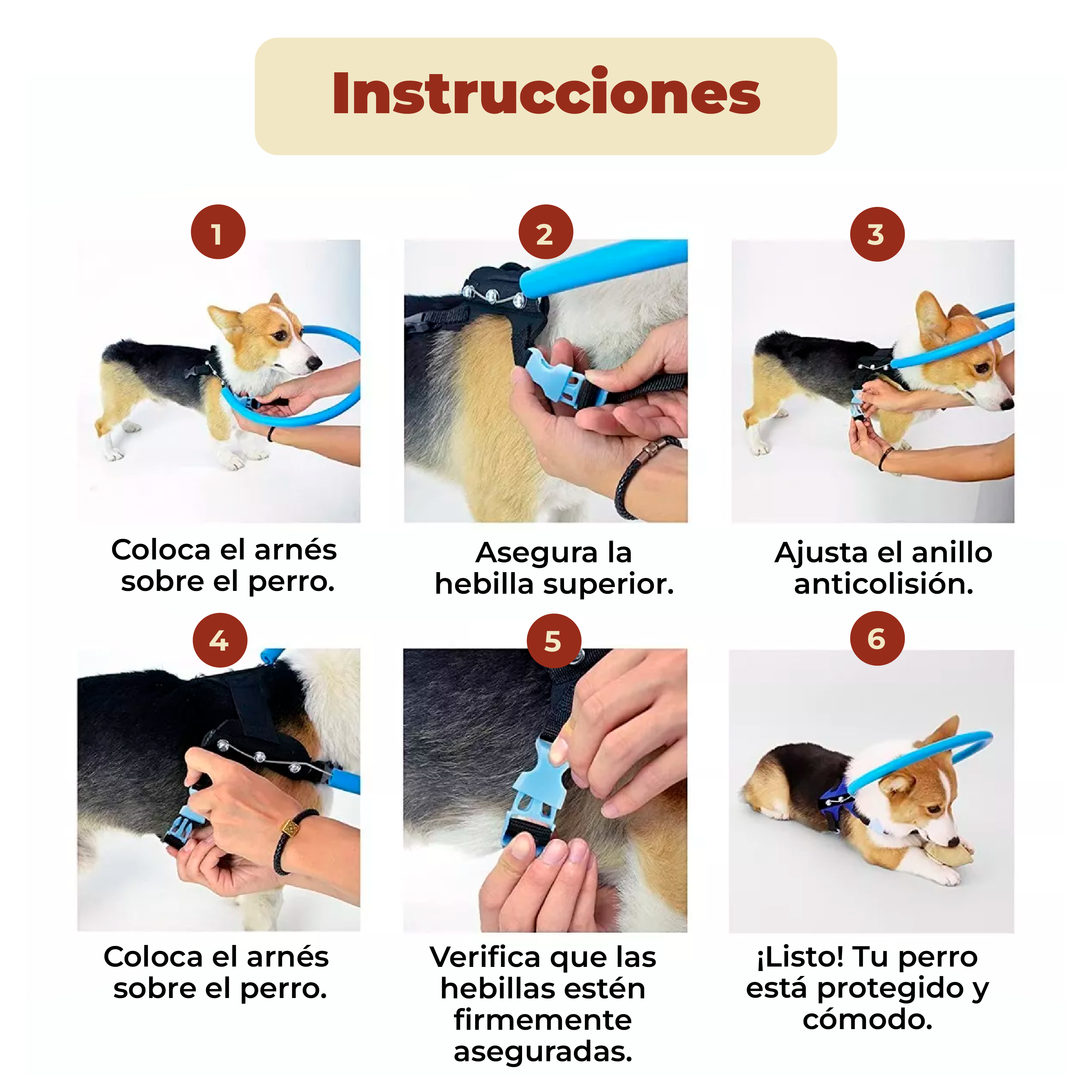 Instrucciones

1

Coloca el arnés sobre el perro.

2

Asegura la hebilla superior.

3

Ajusta el anillo anticolisión.

4

Coloca el arnés sobre el perro.

5

Verifica que las hebillas estén firmemente aseguradas.

6

¡Listo! Tu perro está protegido y cómodo.