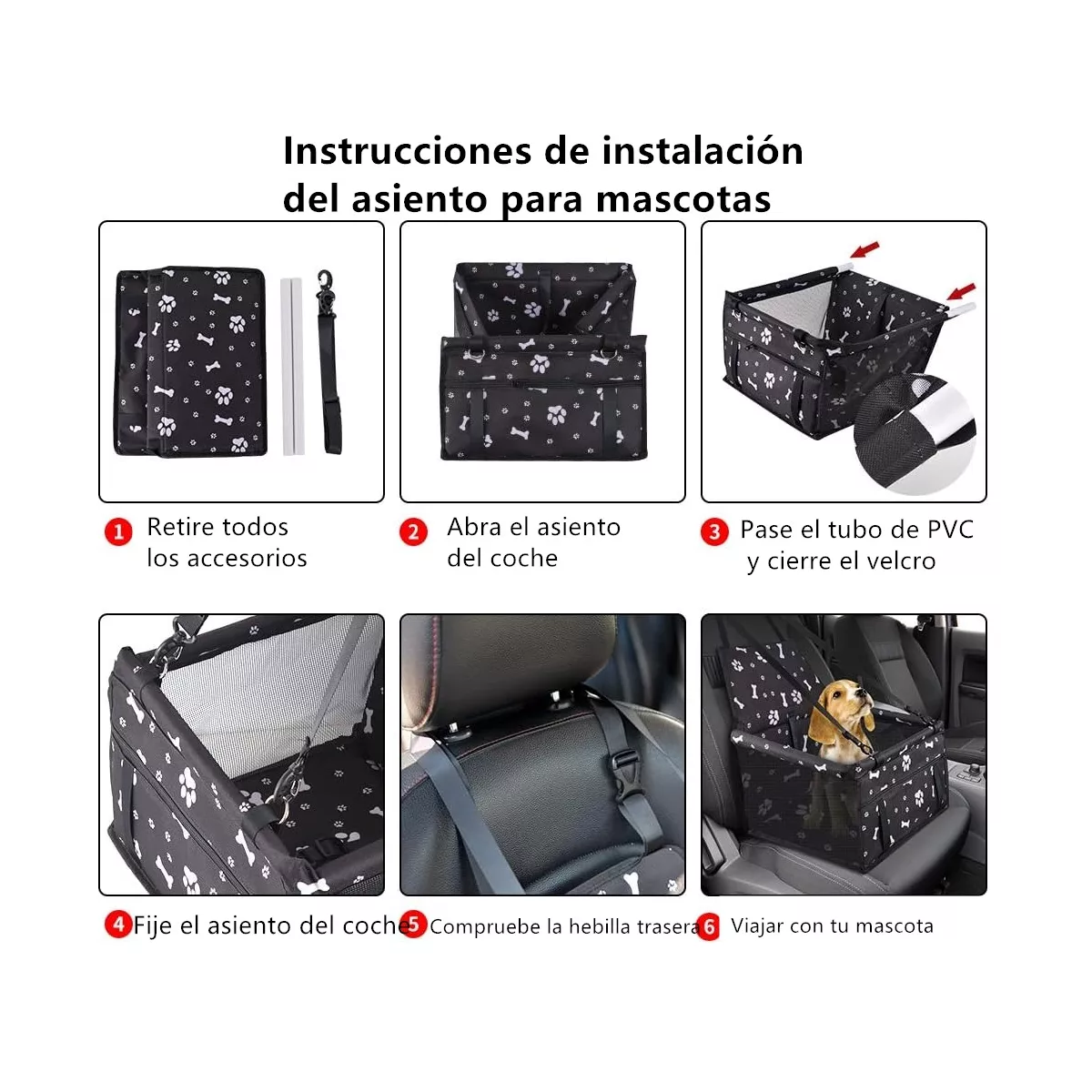 Instrucciones de instalación del asiento para mascotas

1 Retire todos los accesorios

2 Abra el asiento del coche

3 Pase el tubo de PVC y cierre el velcro

4 Fije el asiento del coche

5 Compruebe la hebilla trasera

6 Viajar con tu mascota