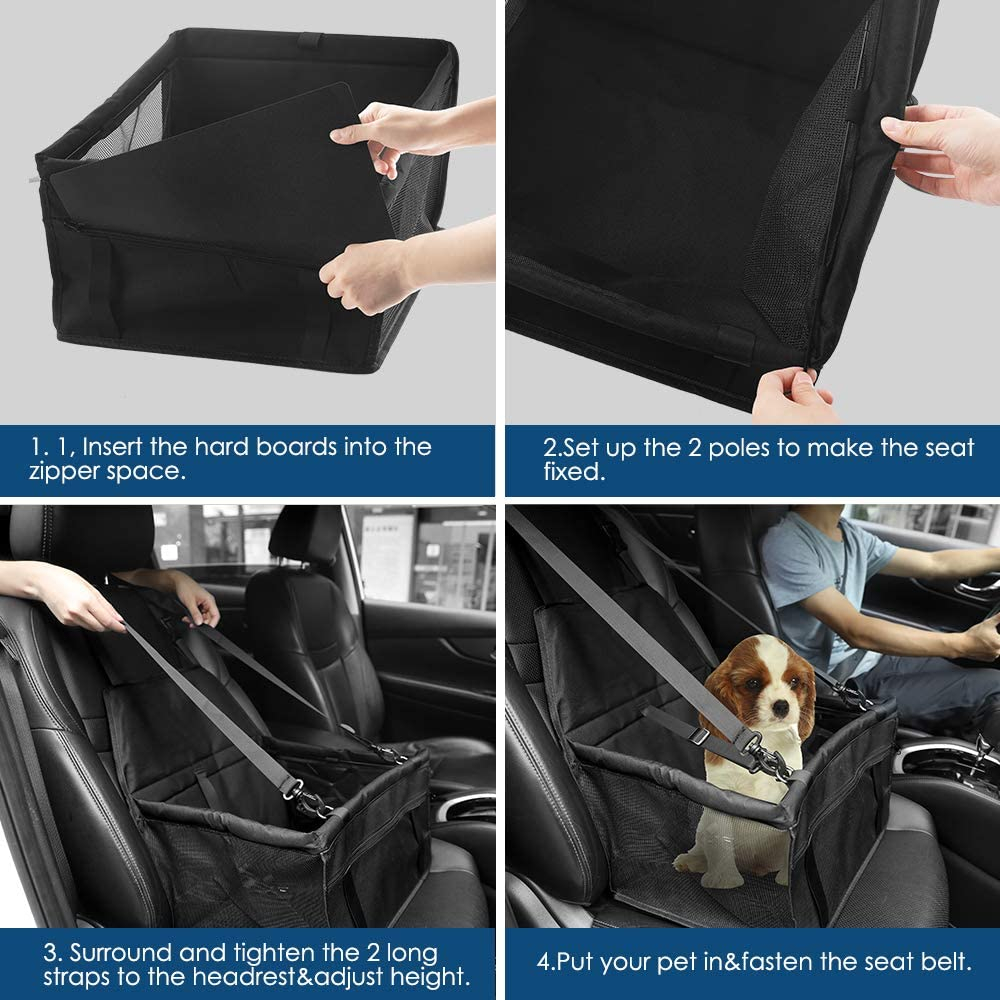 1. 1, Insert the hard boards into the zipper space.

2.Set up the 2 poles to make the seat fixed.

3. Surround and tighten the 2 long straps to the headrest&adjust height.

4.Put your pet in&fasten the seat belt.