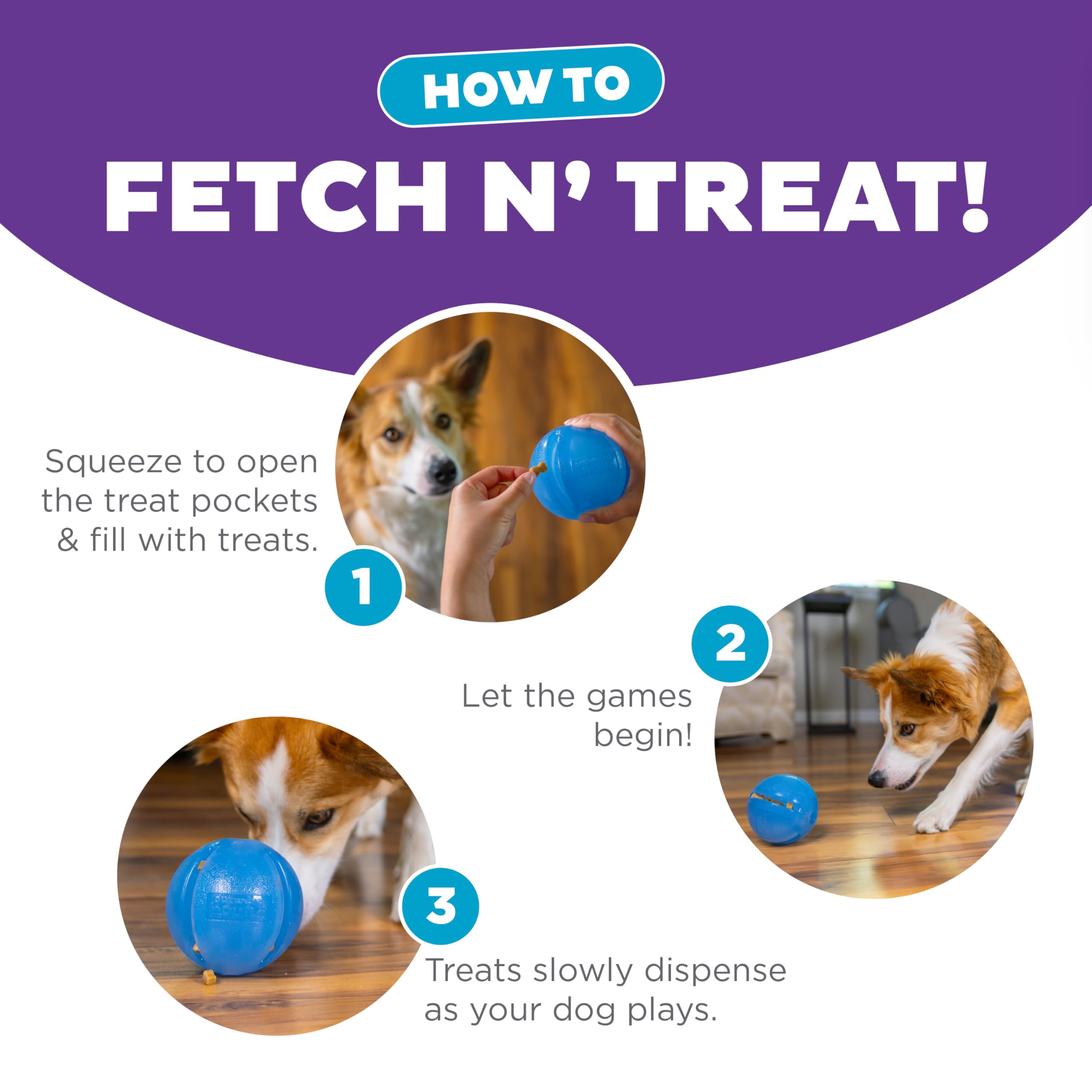 HOW TO

FETCH N' TREAT!

Squeeze to open the treat pockets & fill with treats.

1

2

Let the games begin!

3

Treats slowly dispense as your dog plays.