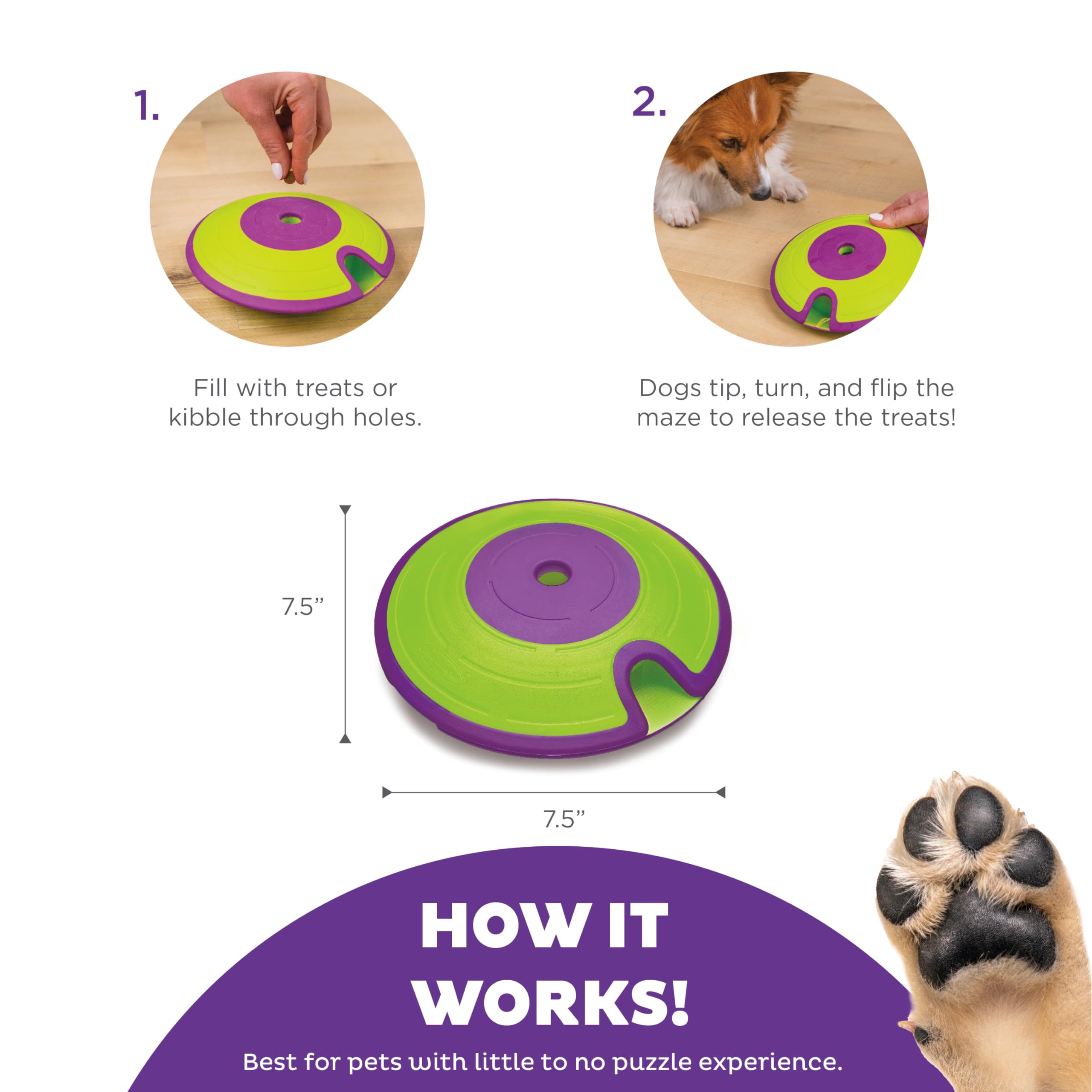 1.

Fill with treats or kibble through holes.

2.

Dogs tip, turn, and flip the maze to release the treats!

7.5”

7.5”

HOW IT WORKS!

Best for pets with little to no puzzle experience.