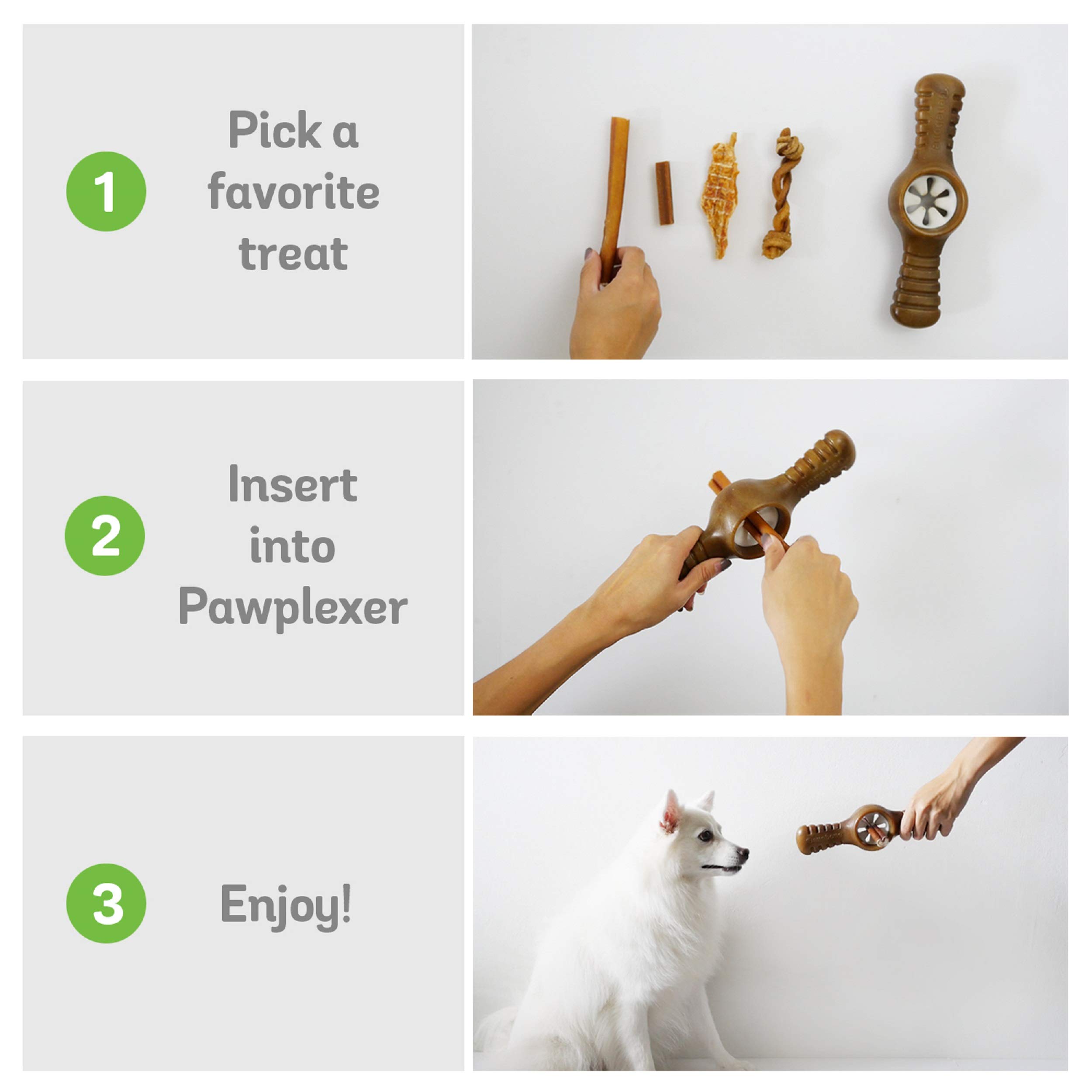 1

Pick a favorite treat

2

Insert into Pawplexer

3

Enjoy!