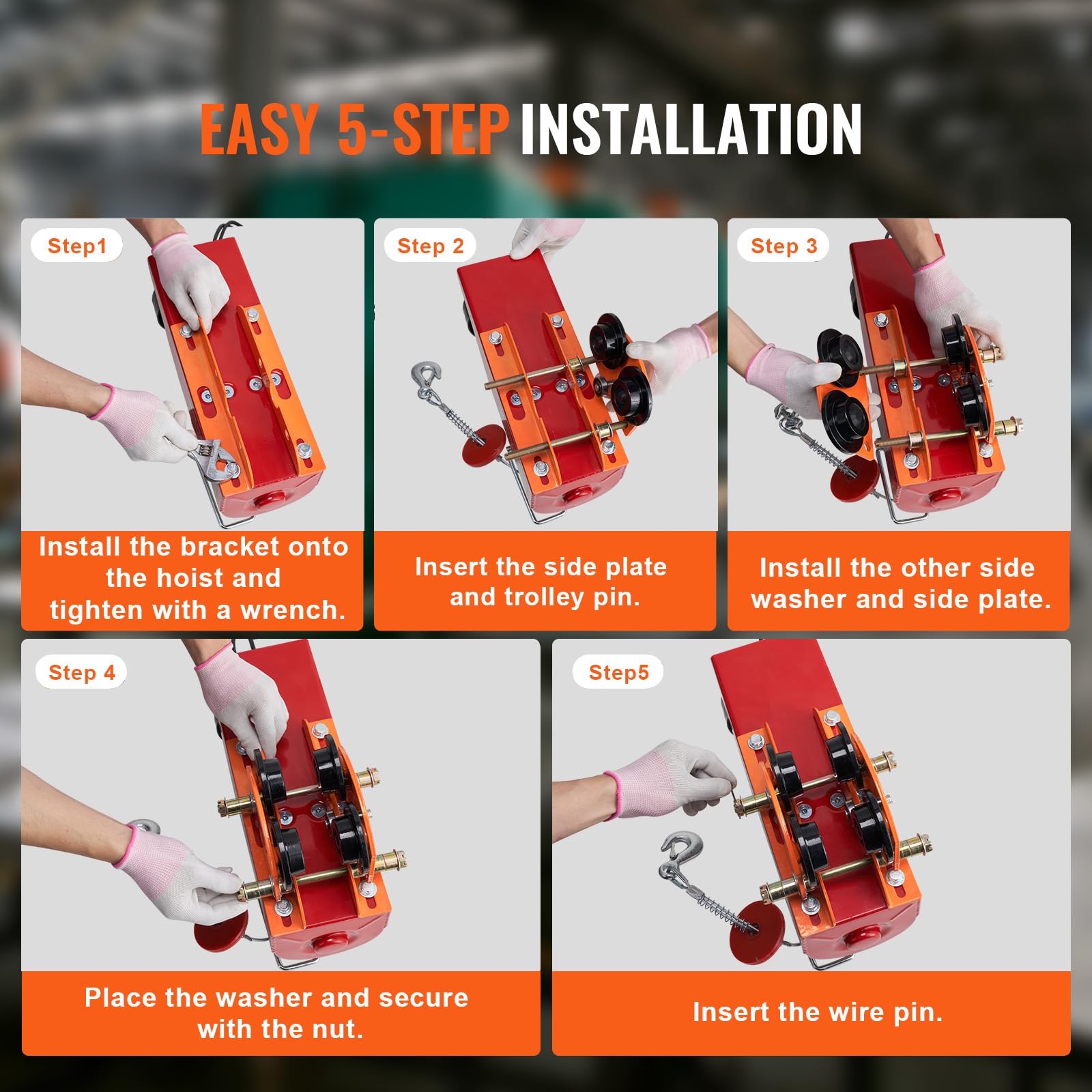 EASY 5-STEP INSTALLATION

Step1

Install the bracket onto the hoist and tighten with a wrench.

Step 2

Insert the side plate and trolley pin.

Step 3

Install the other side washer and side plate.

Step 4

Place the washer and secure with the nut.

Step5

Insert the wire pin.