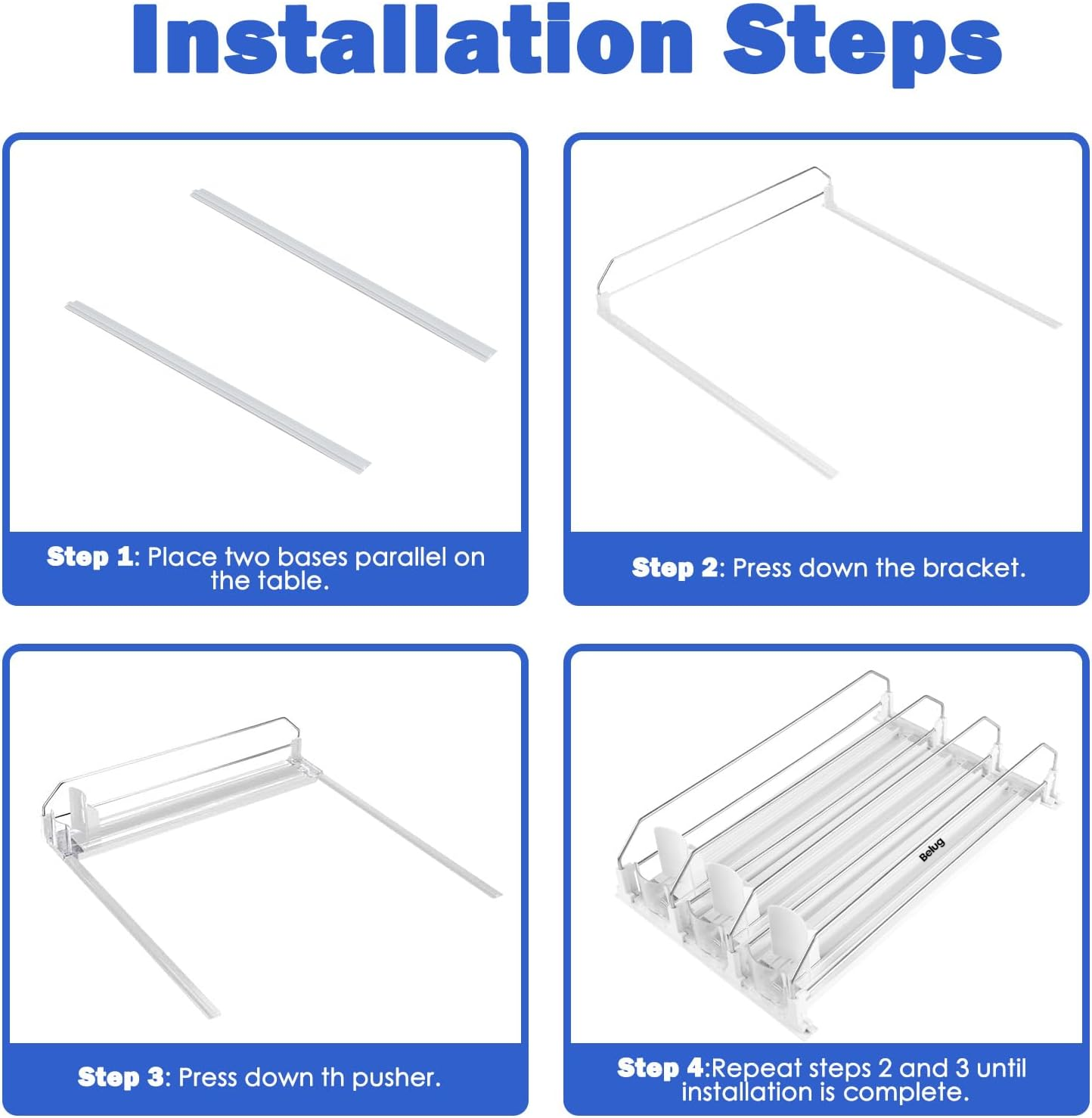 Installation Steps

Step 1: Place two bases parallel on the table.

Step 2: Press down the bracket.

Step 3: Press down th pusher.

Belug

Step 4:Repeat steps 2 and 3 until installation is complete.