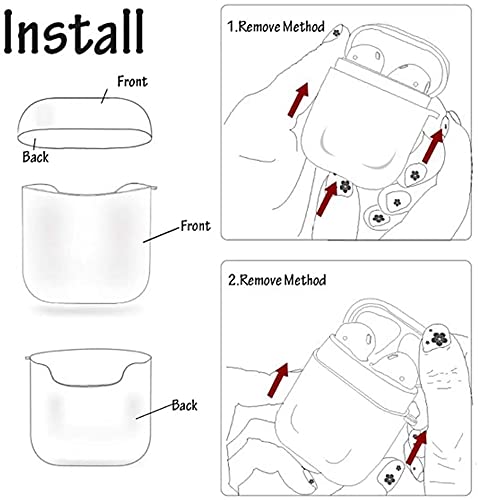 Install

Front

Back

Front

Back

1.Remove Method

2.Remove Method