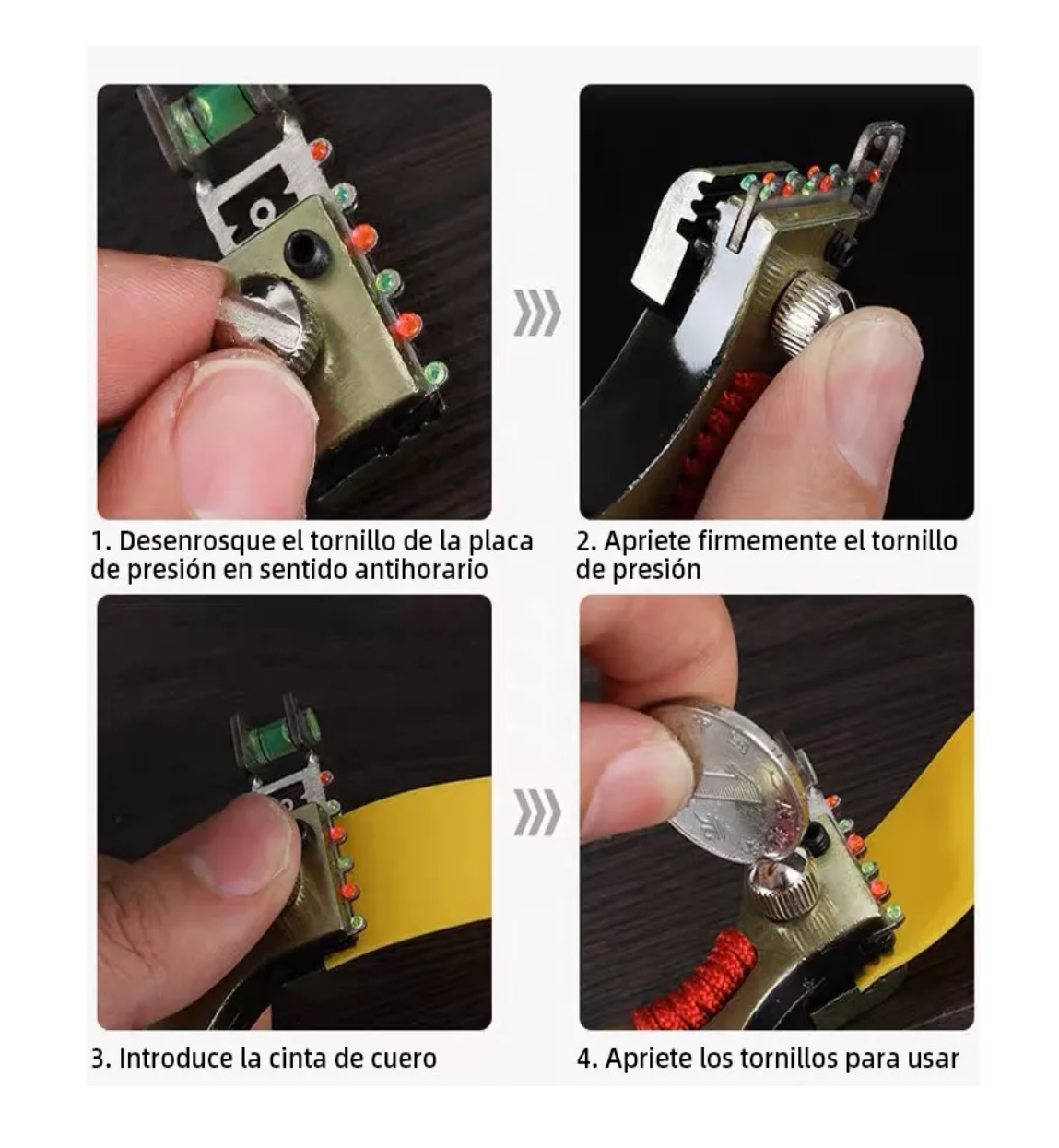 1. Desenrosque el tornillo de la placa de presión en sentido antihorario

2. Apriete firmemente el tornillo de presión

3. Introduce la cinta de cuero

4. Apriete los tornillos para usar