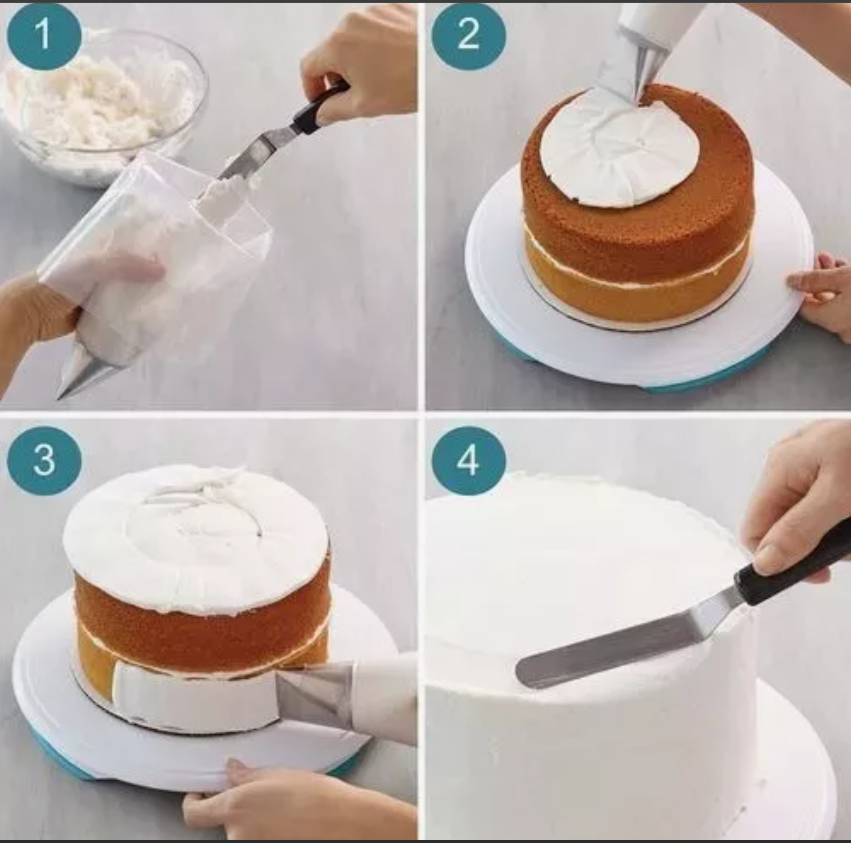 1
2
3
4